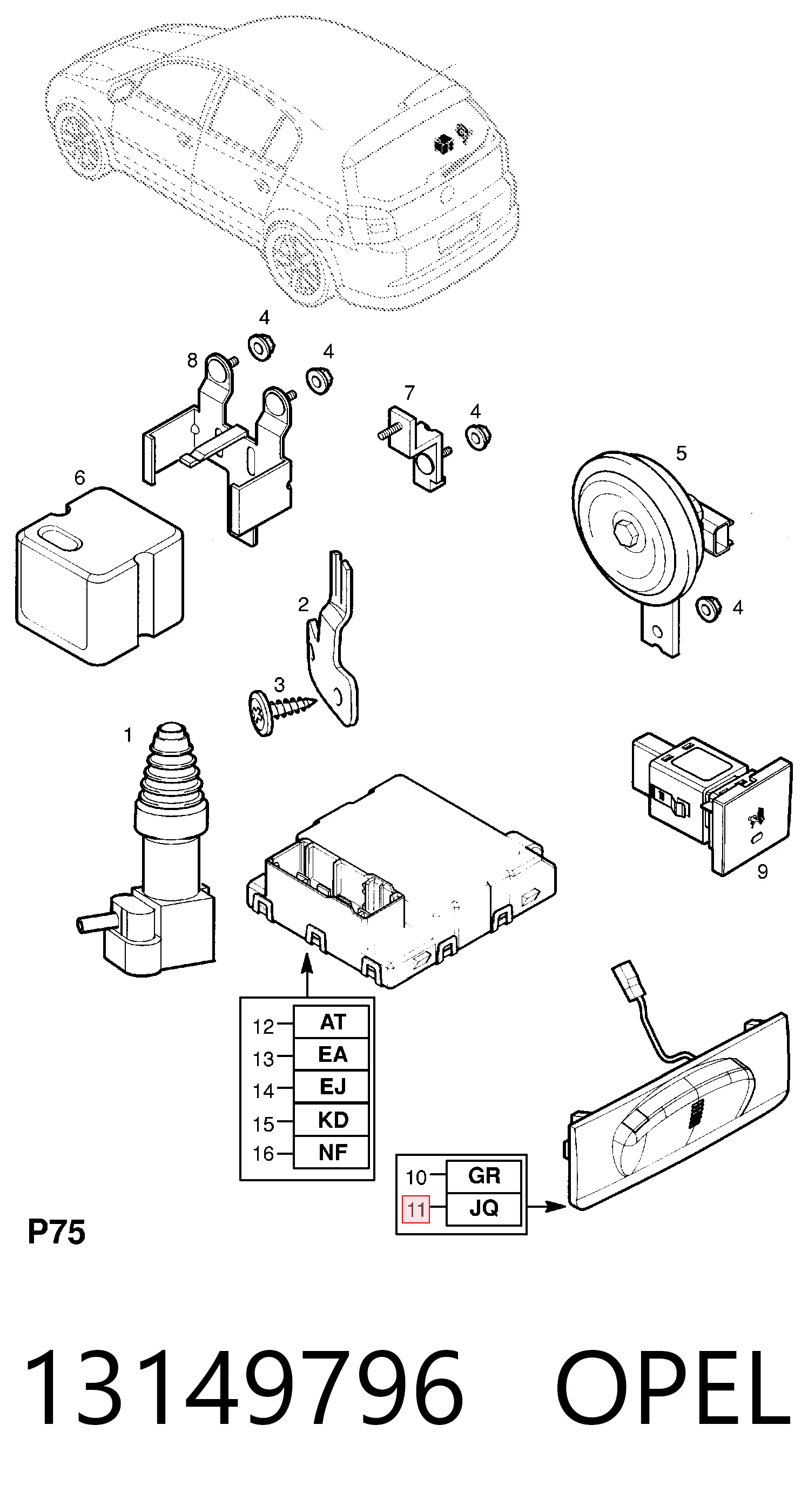 4
8
4
7
4
5
6
2
4
3
1
9
12 AT
13 EA
14 EJ
15 KD
16 NF
10 GR
11 JQ
P75
13149796 OPEL