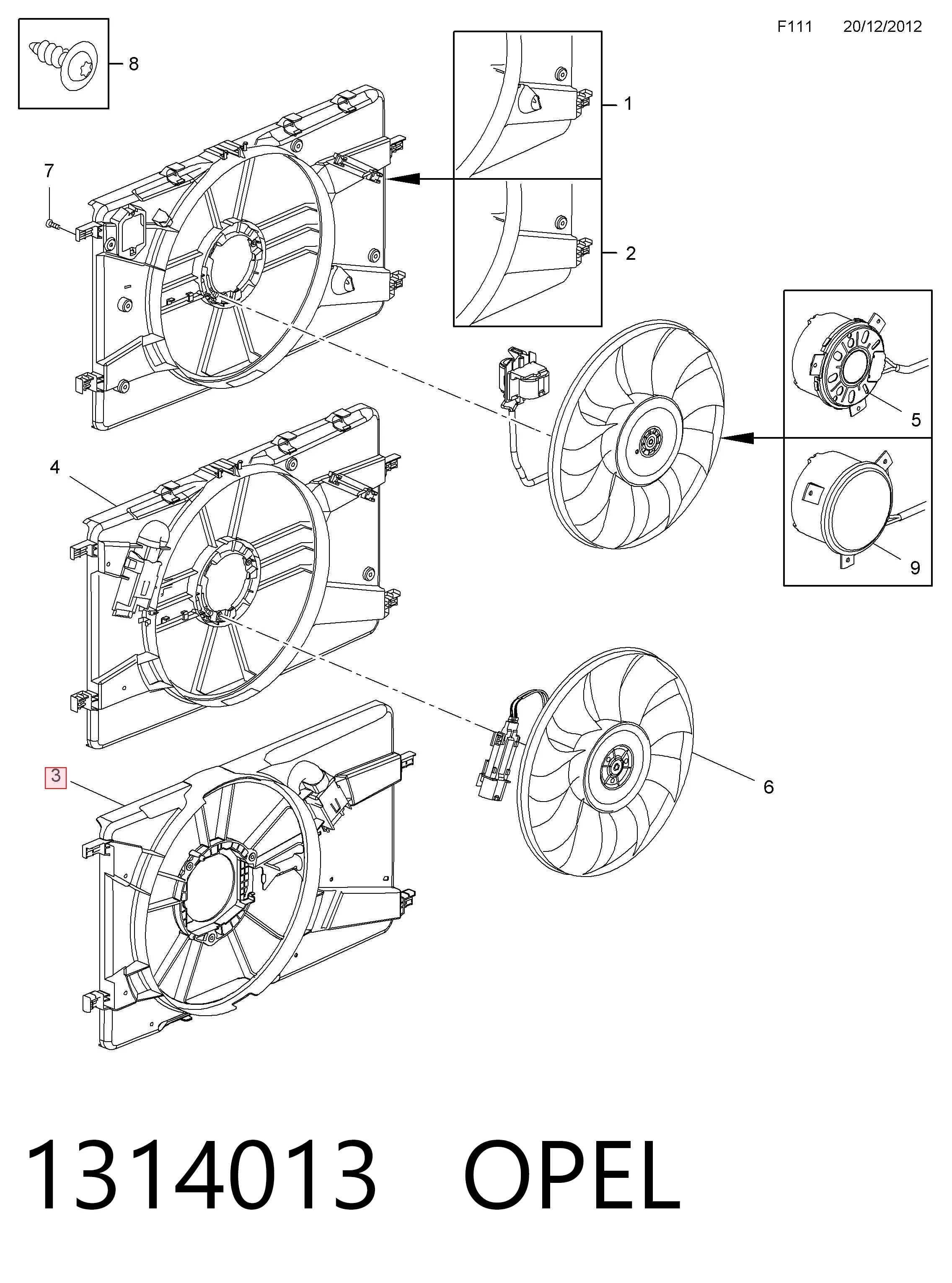 F111 20/12/2012

8

1

7

2

5

4

9

3

6

1314013 OPEL