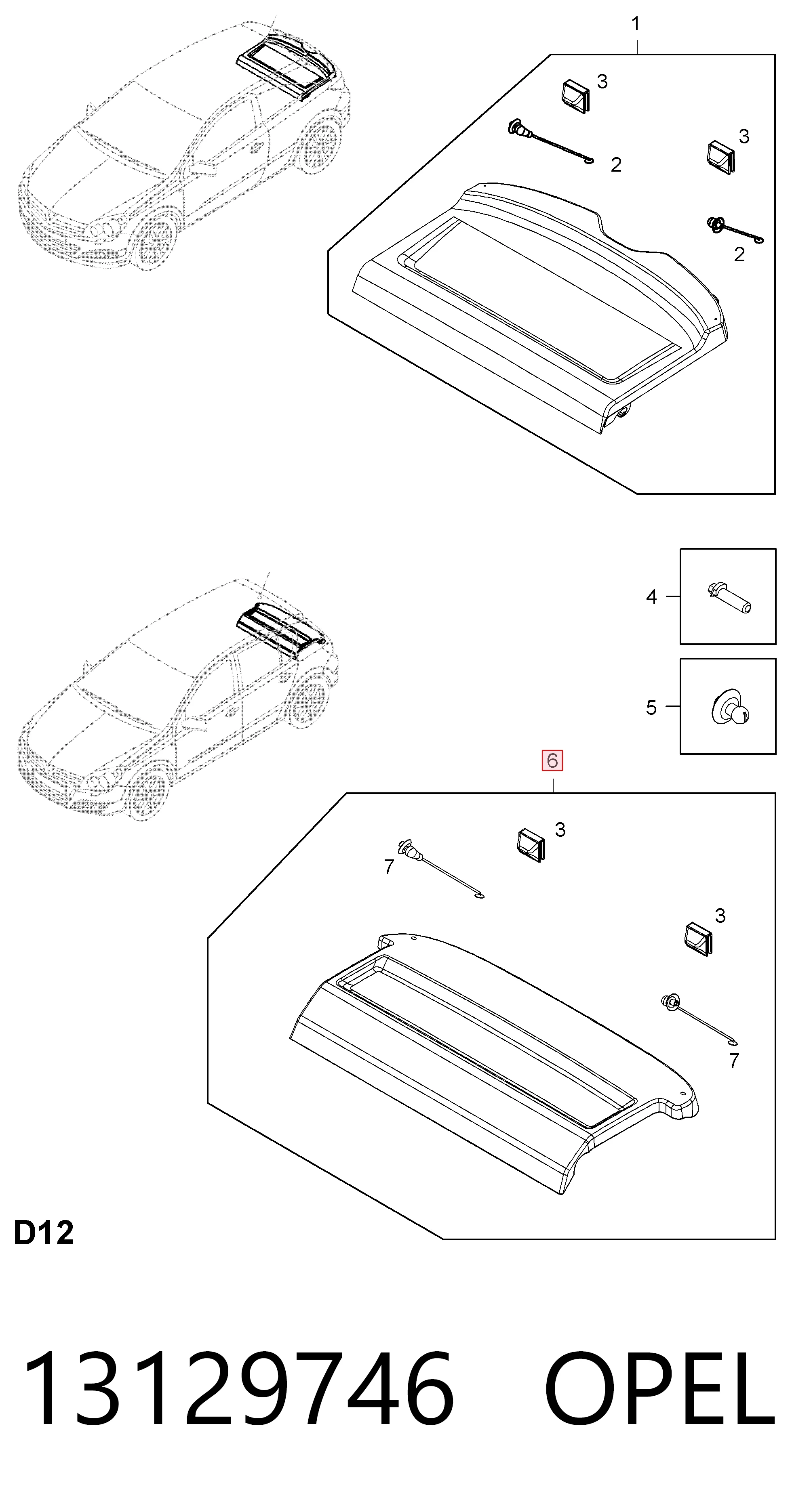 1
3
3
2
2
4
5
6
3
7
3
7
D12
13129746 OPEL