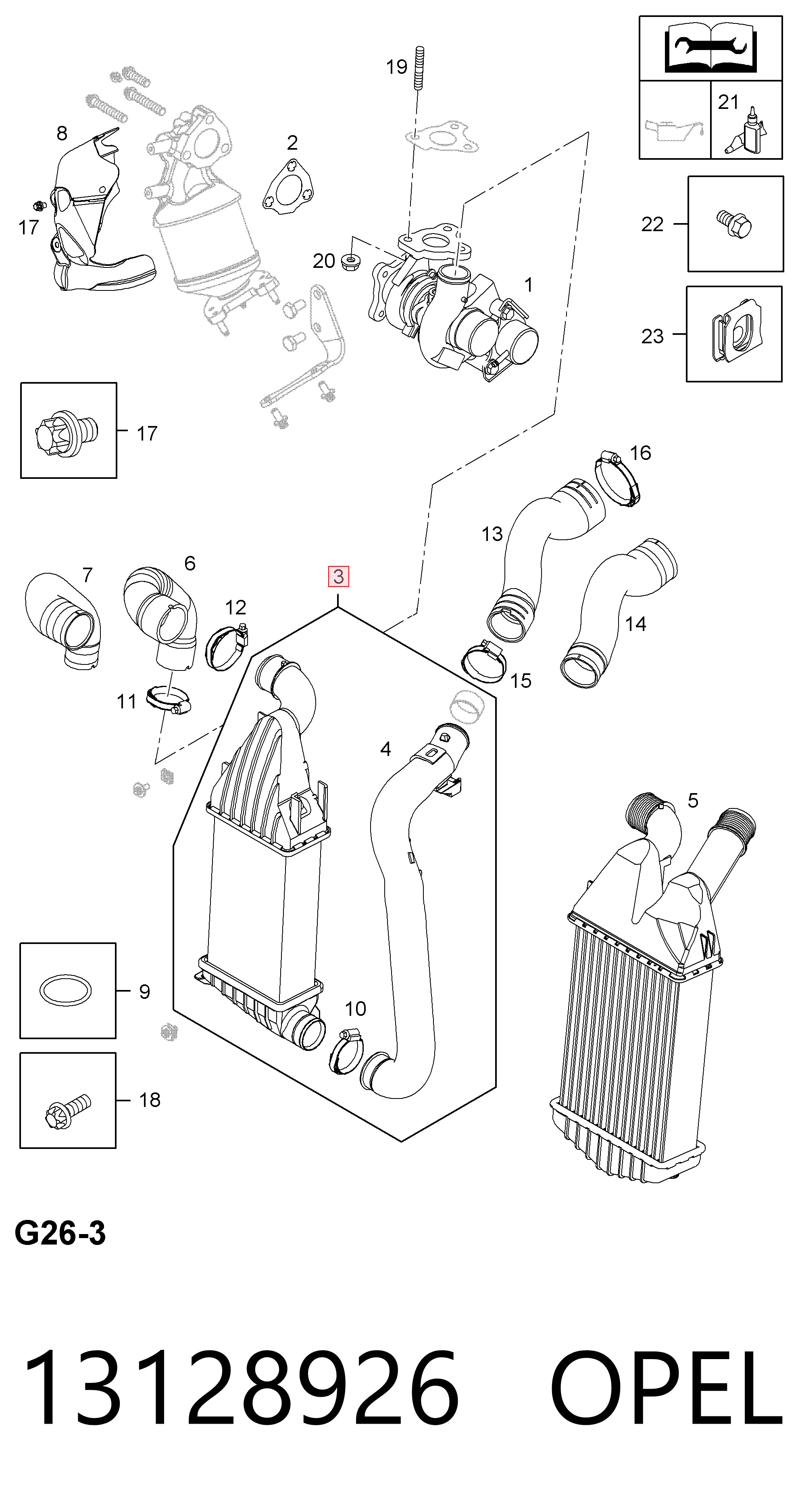 19
21
8
2
22
17
20
1
23
17
16
13
7
6
3
12
14
15
11
4
5
9
10
18
G26-3
13128926 OPEL