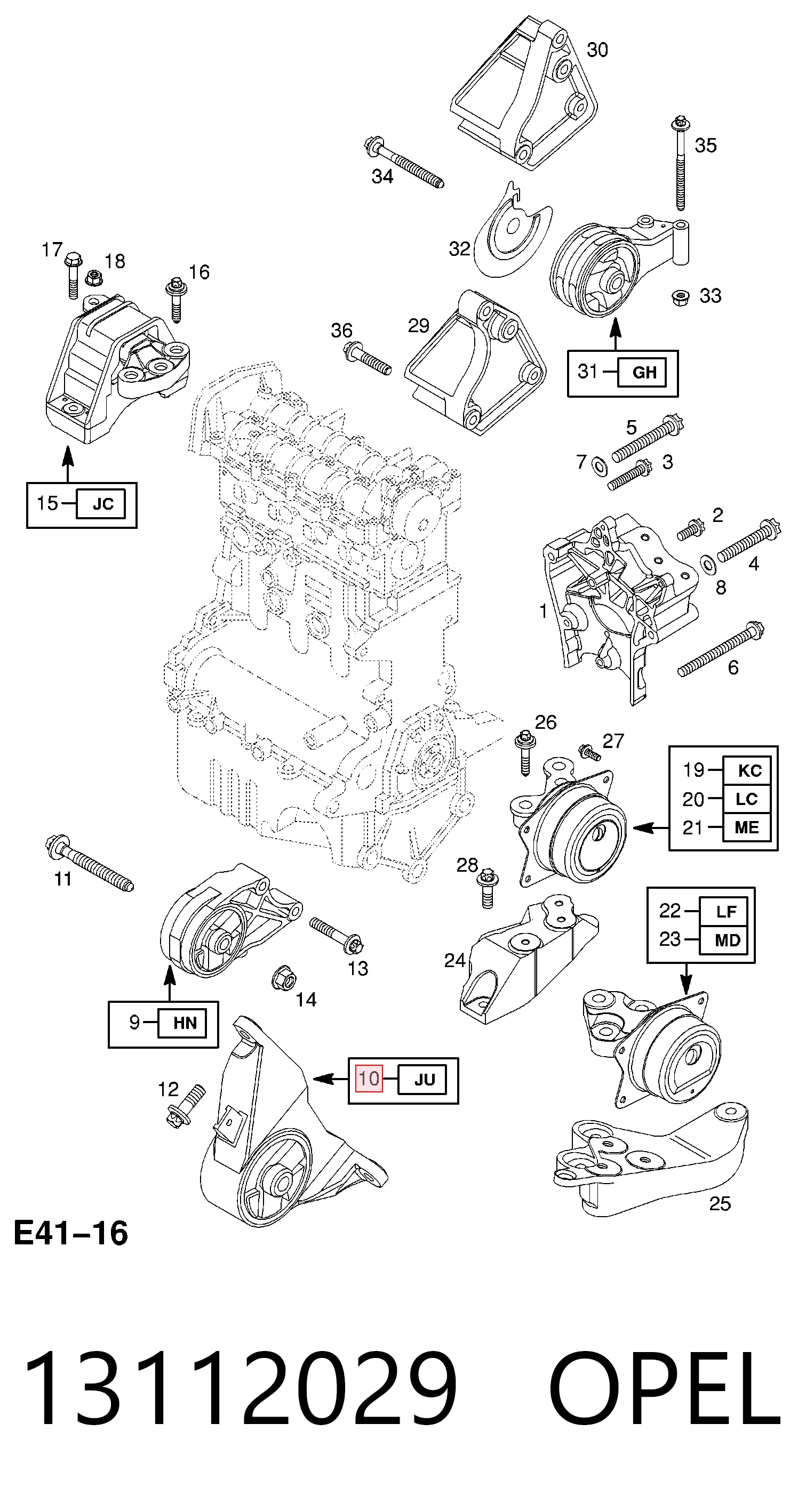 30
35
34
32
33
17
18
16
36
29
31 GH
5
7
3
15 JC
2
4
8
1
6
26
27
19 KC
20 LC
21 ME
11
28
22 LF
23 MD
13
24
14
9 HN
10 JU
12
25
E41–16

13112029 OPEL