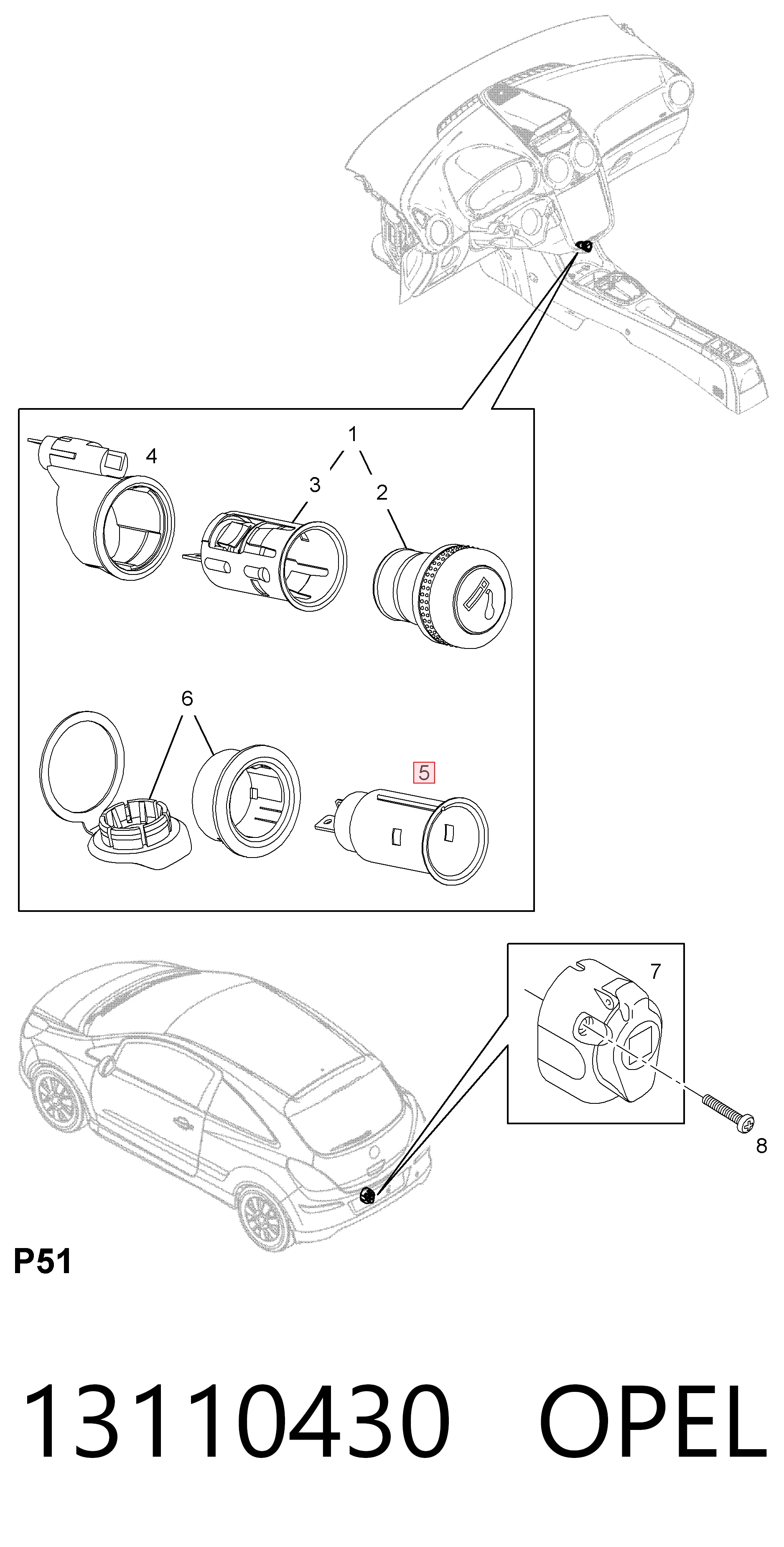 1
4
3
2
6
5
7
8
P51
13110430 OPEL