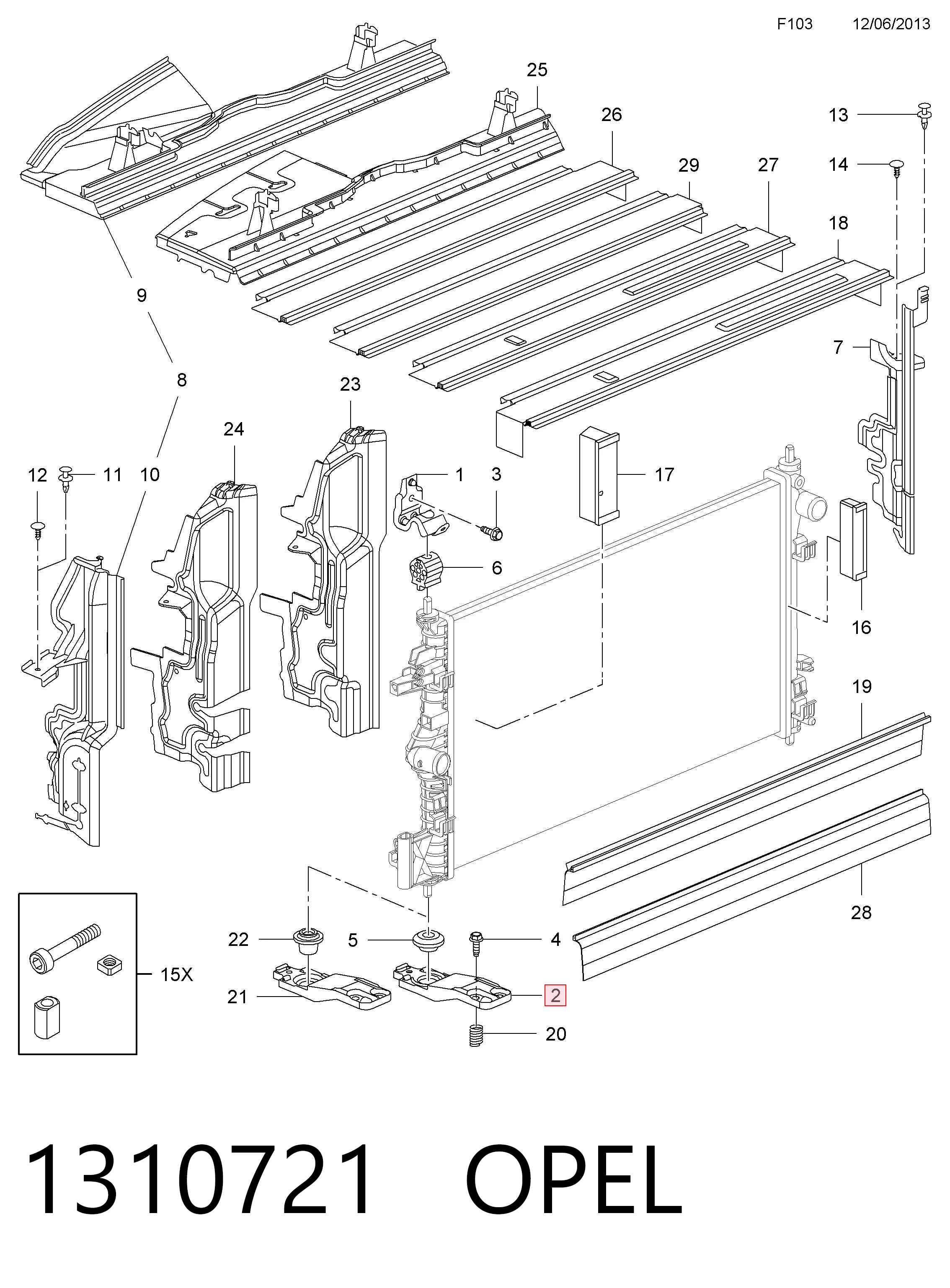 F103 12/06/2013

25
26
13
29
27
14
18
9
7
8
23
24
12
11
10
1
3
17
6
16
19
28
22
5
4
15X
21
2
20

1310721 OPEL