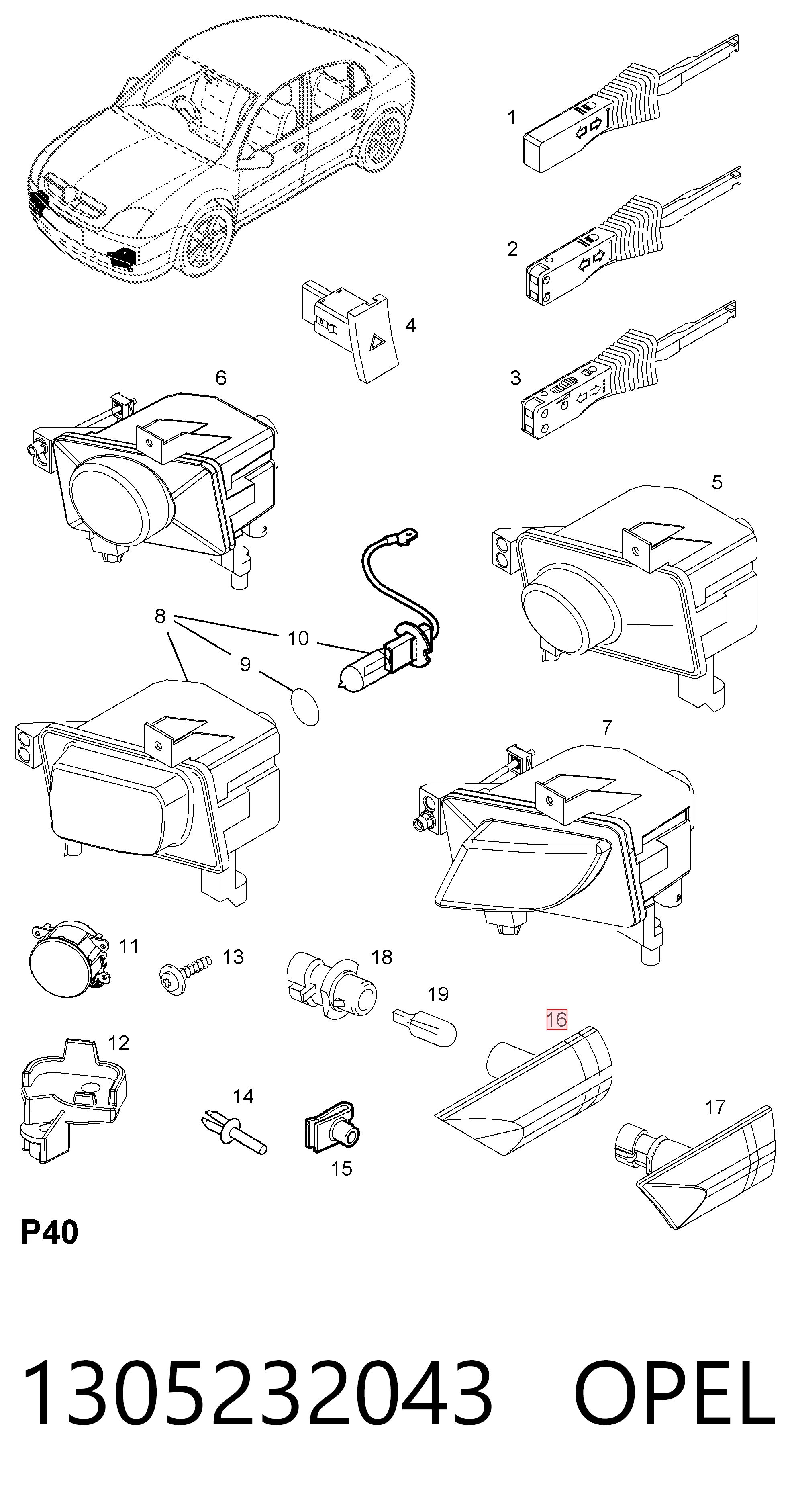 1
2
4
3
6
5
8
10
9
7
11
13
18
19
16
12
14
15
17
P40

1305232043 OPEL