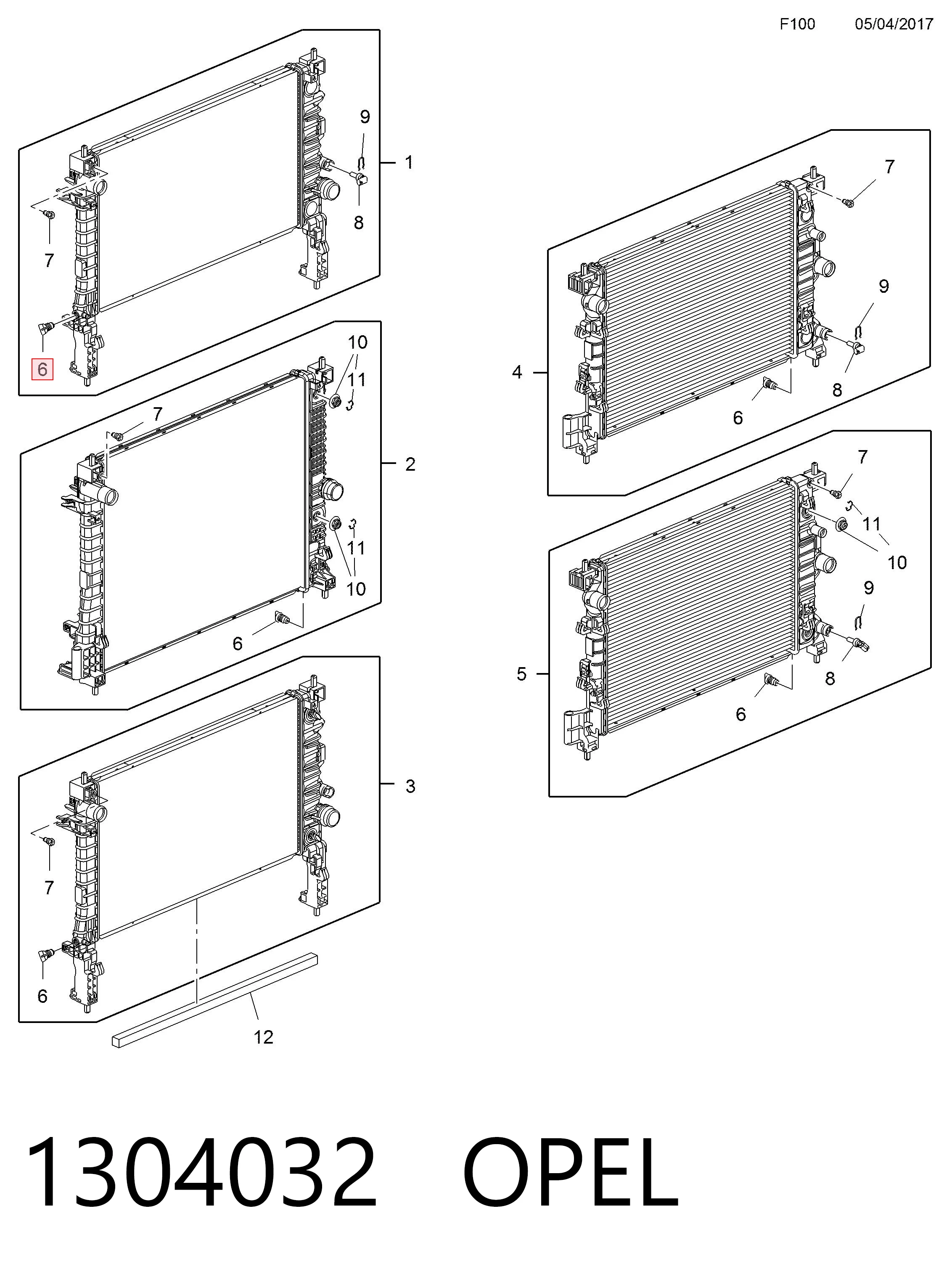 F100 05/04/2017

9
1
8
7
6

10
11
7
2
11
10
6

3
7
6
12

7
9
4
8
6

7
11
10
9
5
8
6

1304032 OPEL