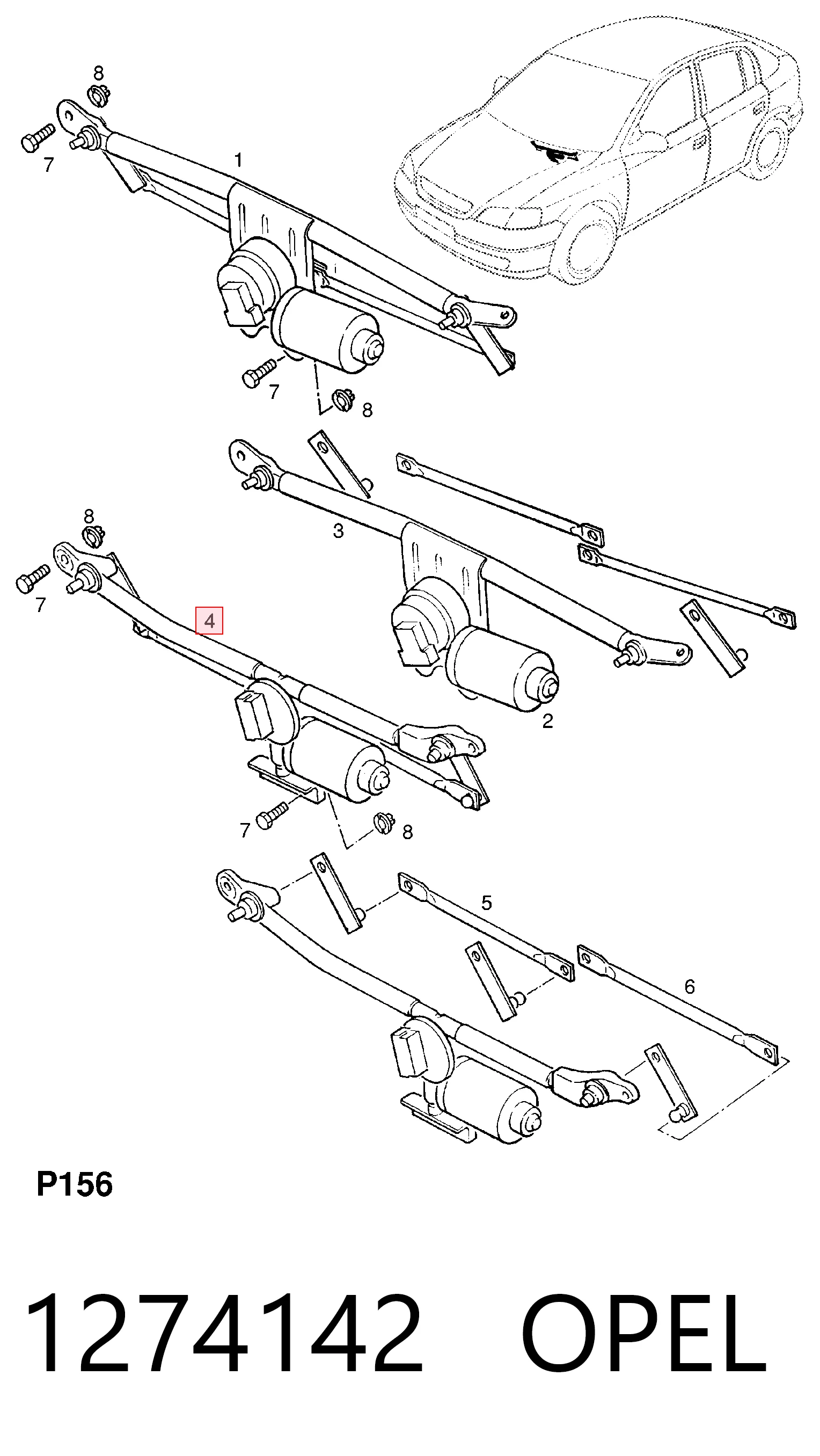 8
7
1
7
8
3
8
7
4
2
7
8
5
6
P156
1274142 OPEL