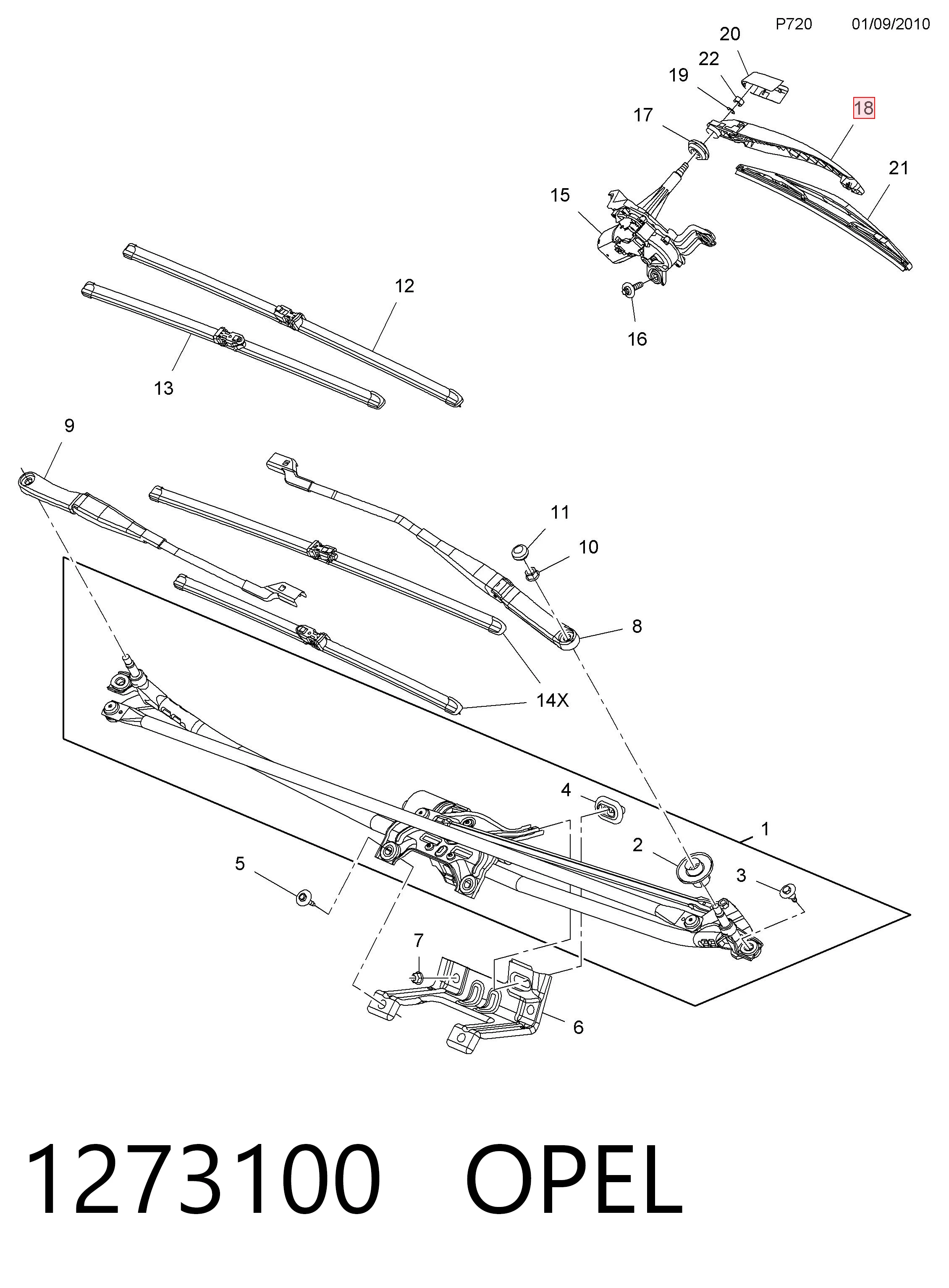 P720 01/09/2010

20
22
19
17
18
21
15
16
12
13
9
11
10
8
14X
4
1
2
3
5
7
6

1273100 OPEL