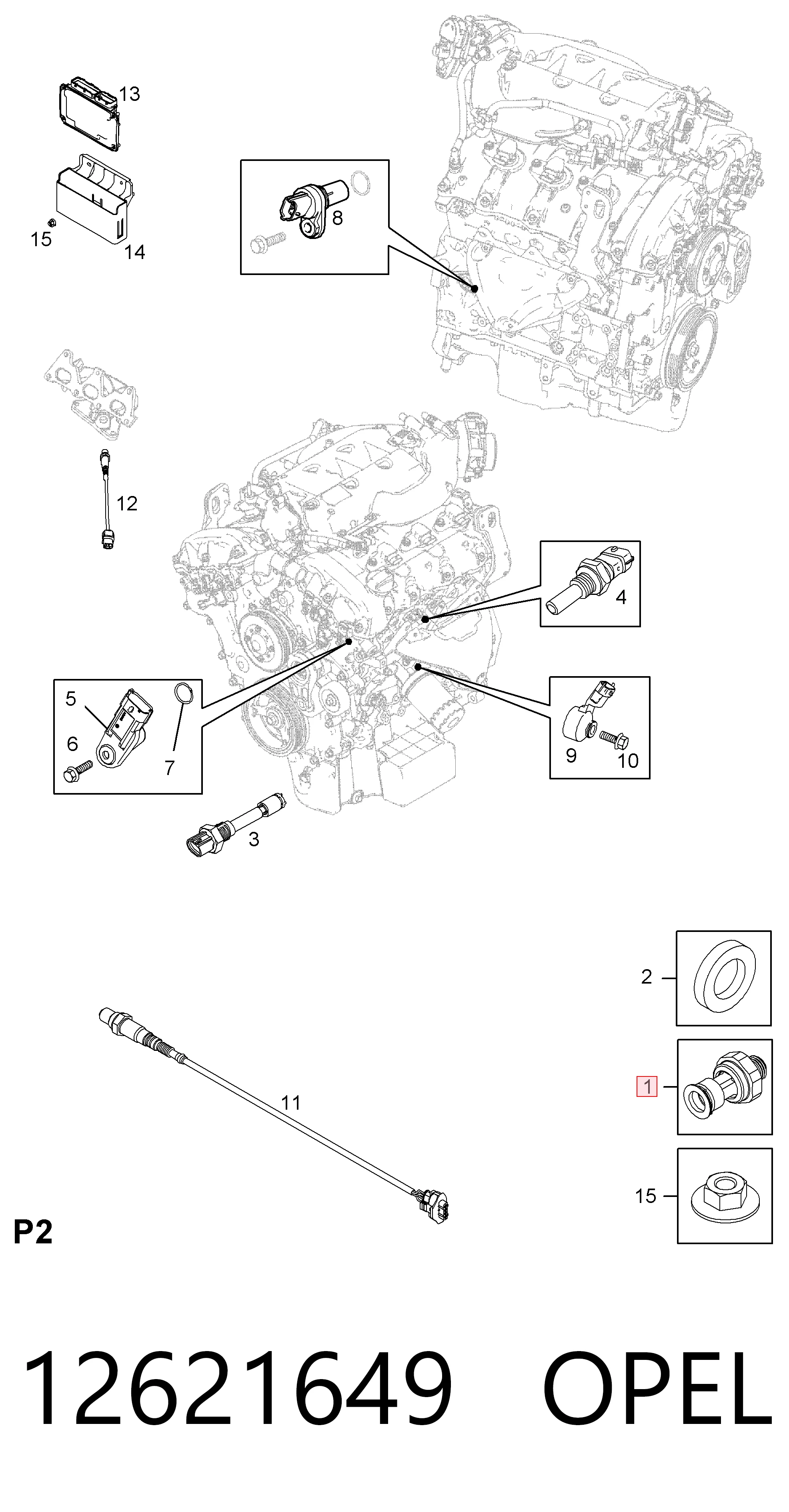 13
15
14
8
12
4
5
6
7
9
10
3
2
1
11
15
P2
12621649 OPEL