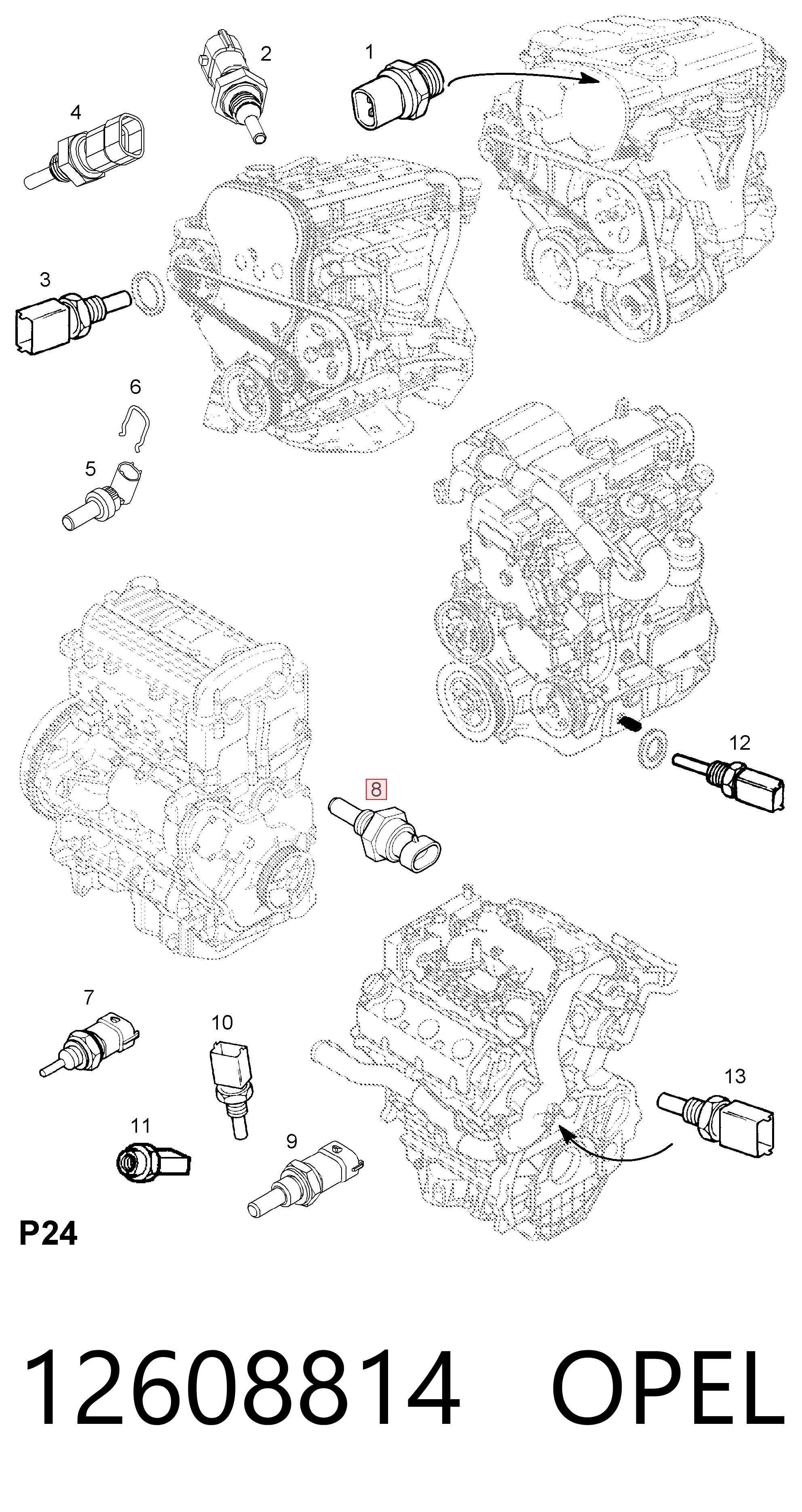 2
1
4
3
6
5
12
8
7
10
13
11
9
P24

12608814 OPEL