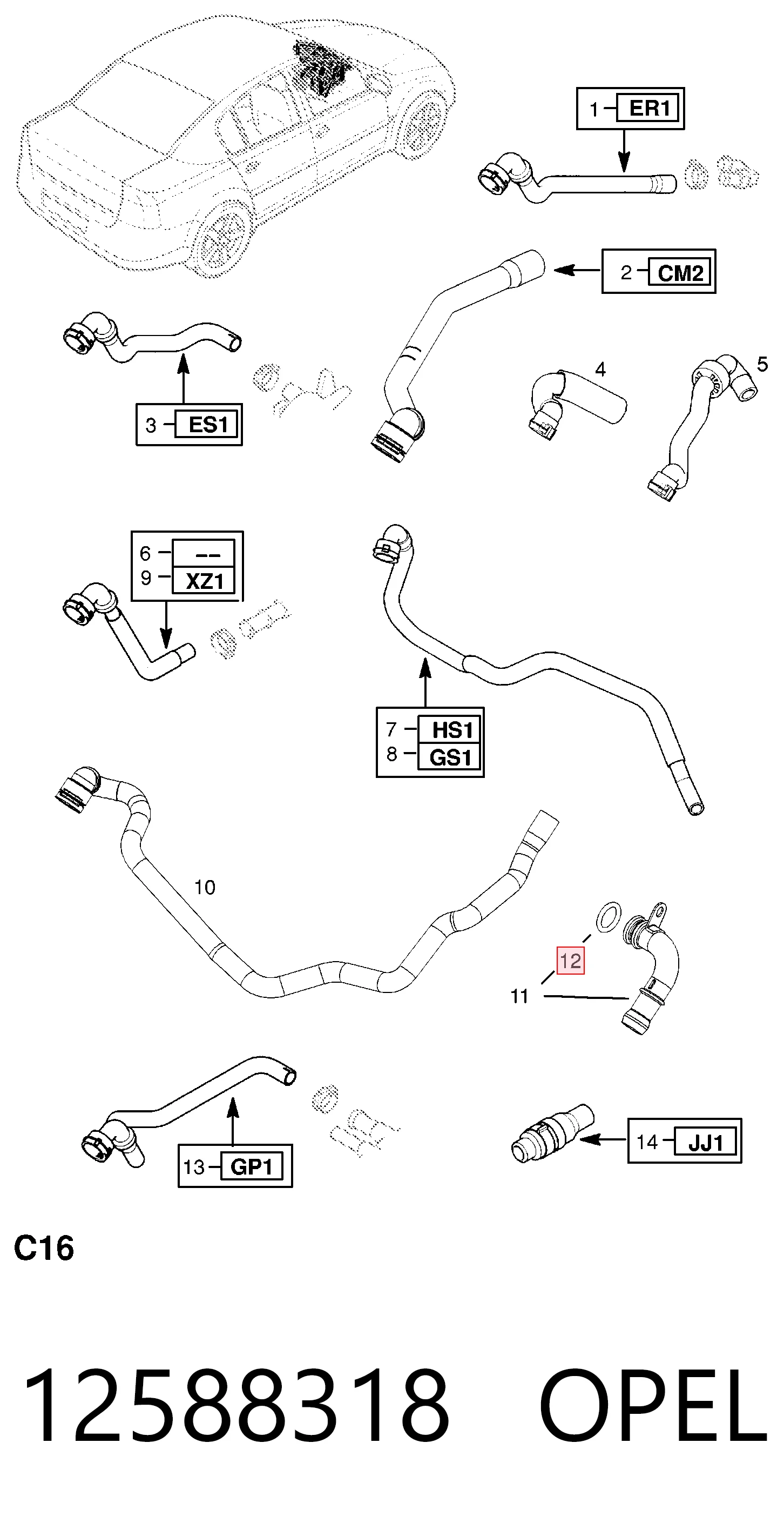 1 ER1

2 CM2

3 ES1

4

5

6 --
9 XZ1

7 HS1
8 GS1

10

12

11

13 GP1

14 JJ1

C16

12588318 OPEL