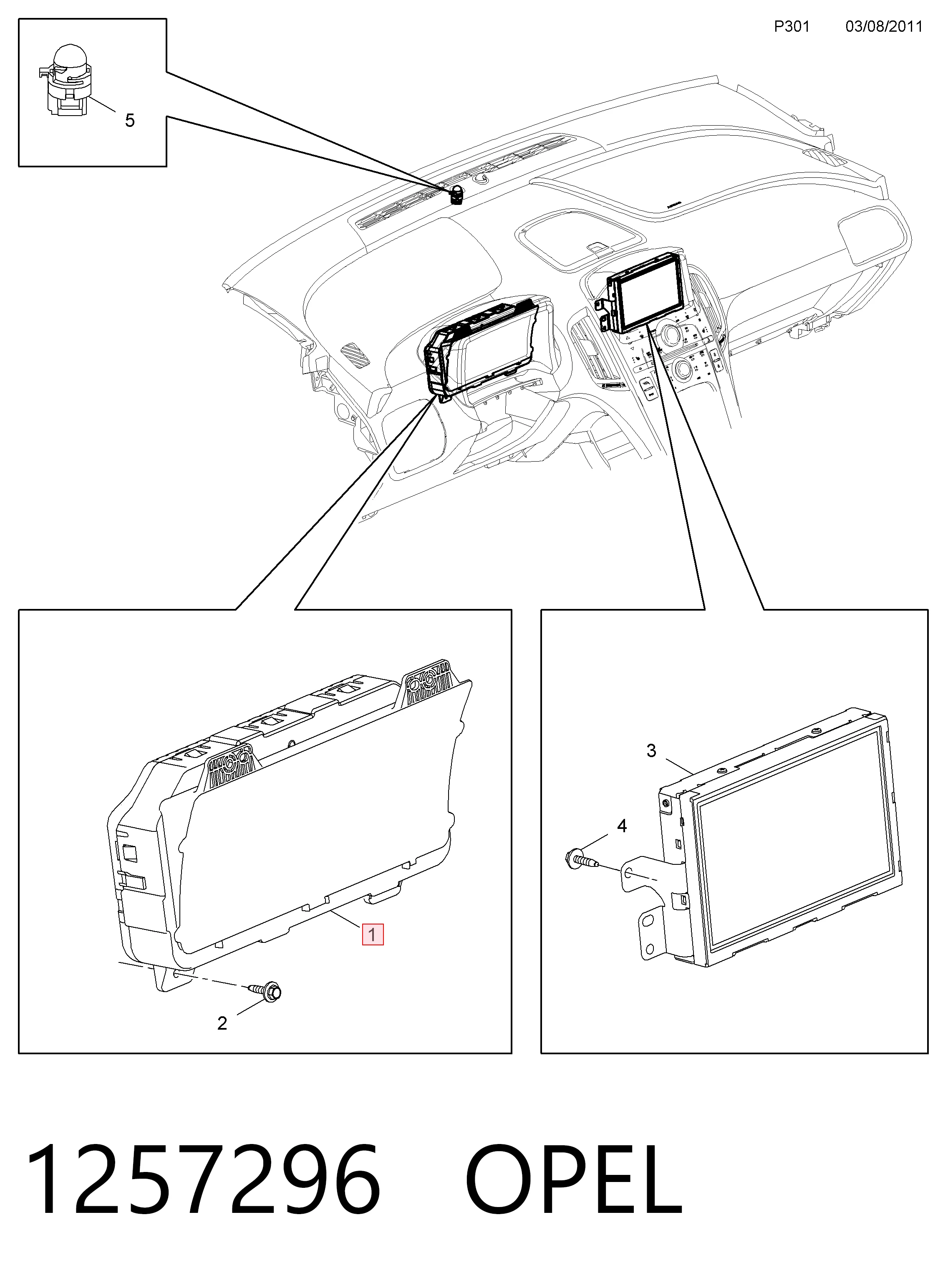 P301 03/08/2011

5

3

4

1

2

1257296 OPEL