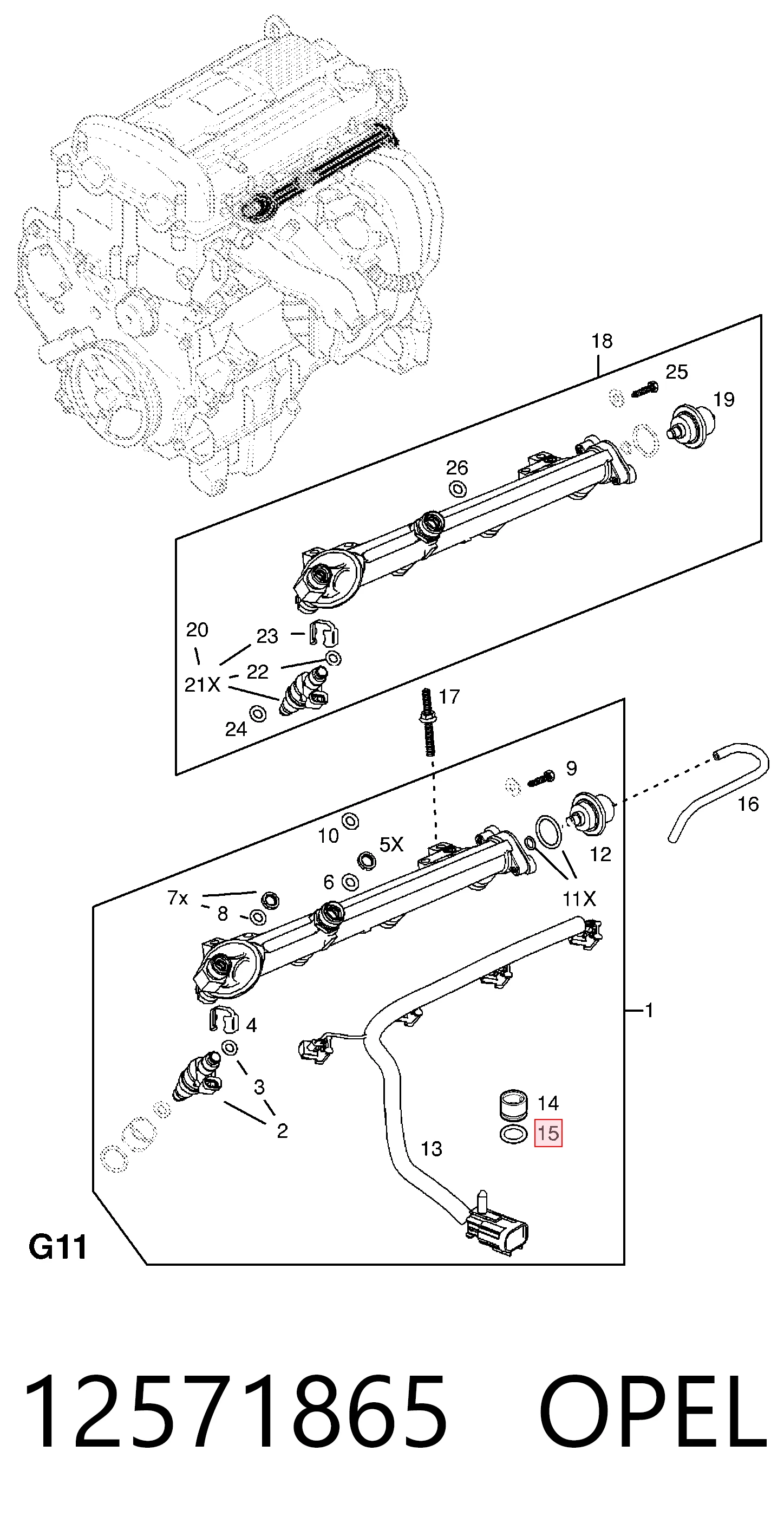 18
25
19
26
20
23
22
21X
24
17
9
16
10
5X
12
6
11X
7x
8
1
4
3
2
14
15
13
G11

12571865 OPEL