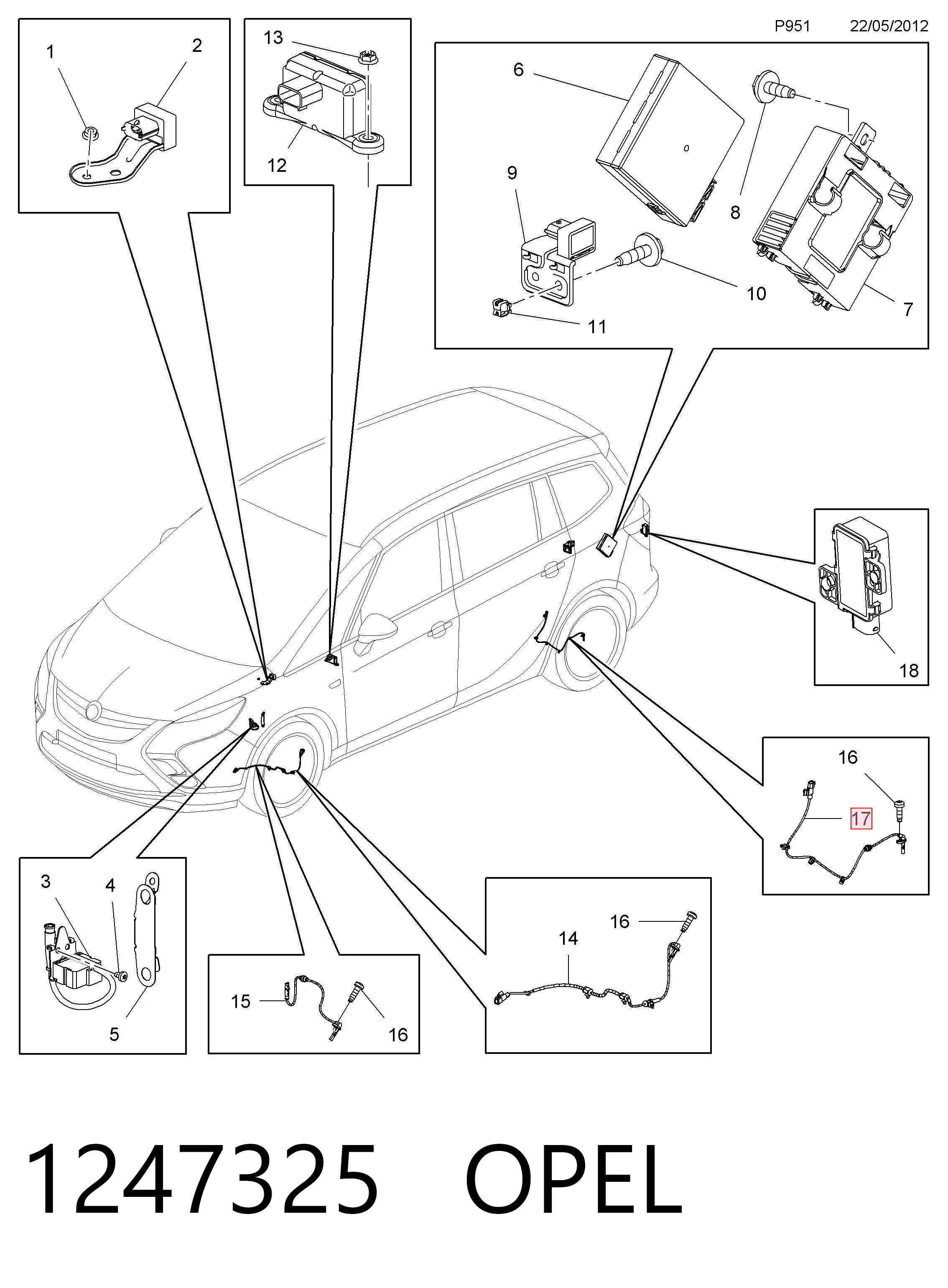 P951 22/05/2012

1
2

13
12

6
8
9
10
11
7

18

16
17

3
4
5

15
16

14
16

1247325 OPEL