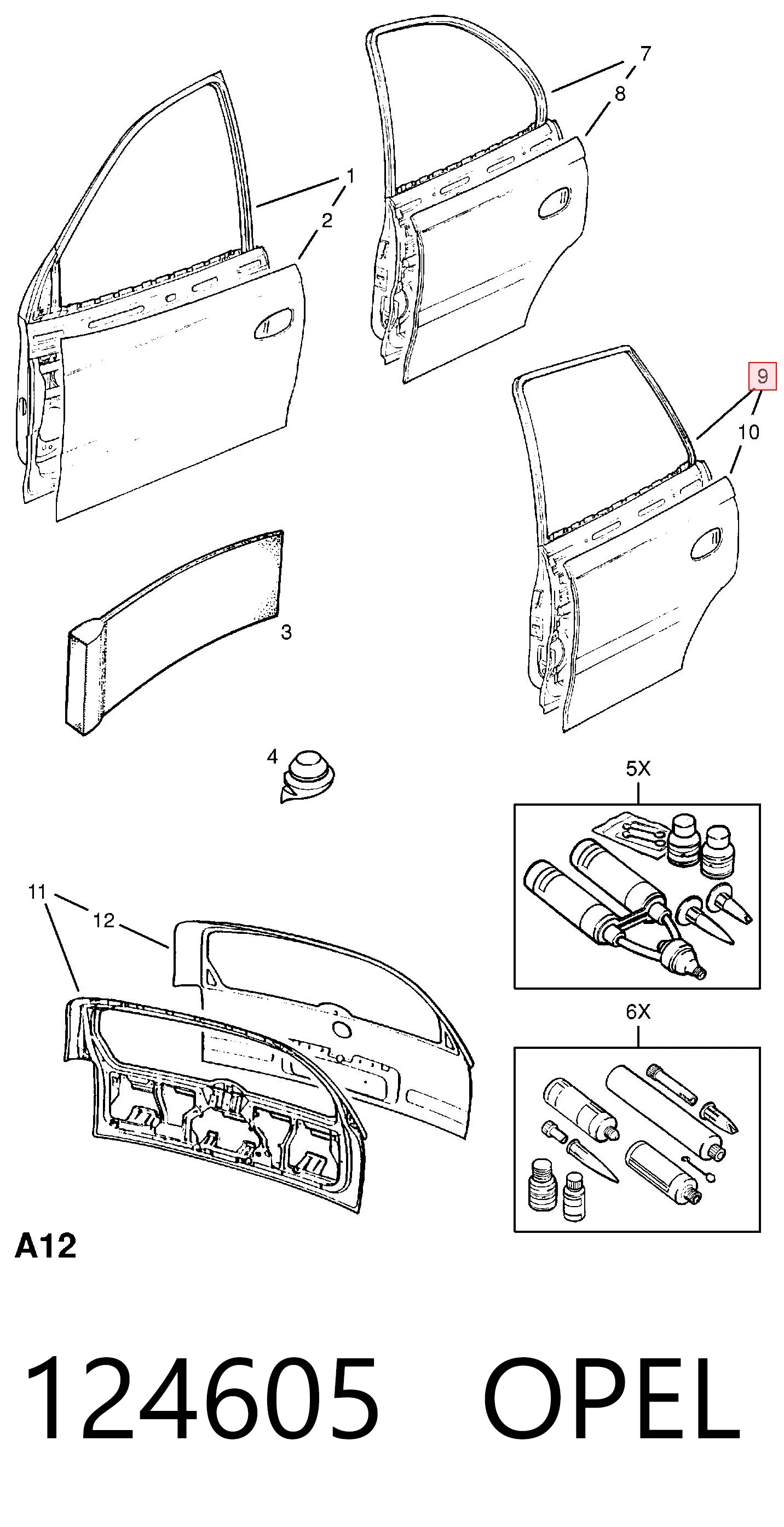 7
8
1
2
9
10
3
4
5X
11
12
6X
A12
124605 OPEL