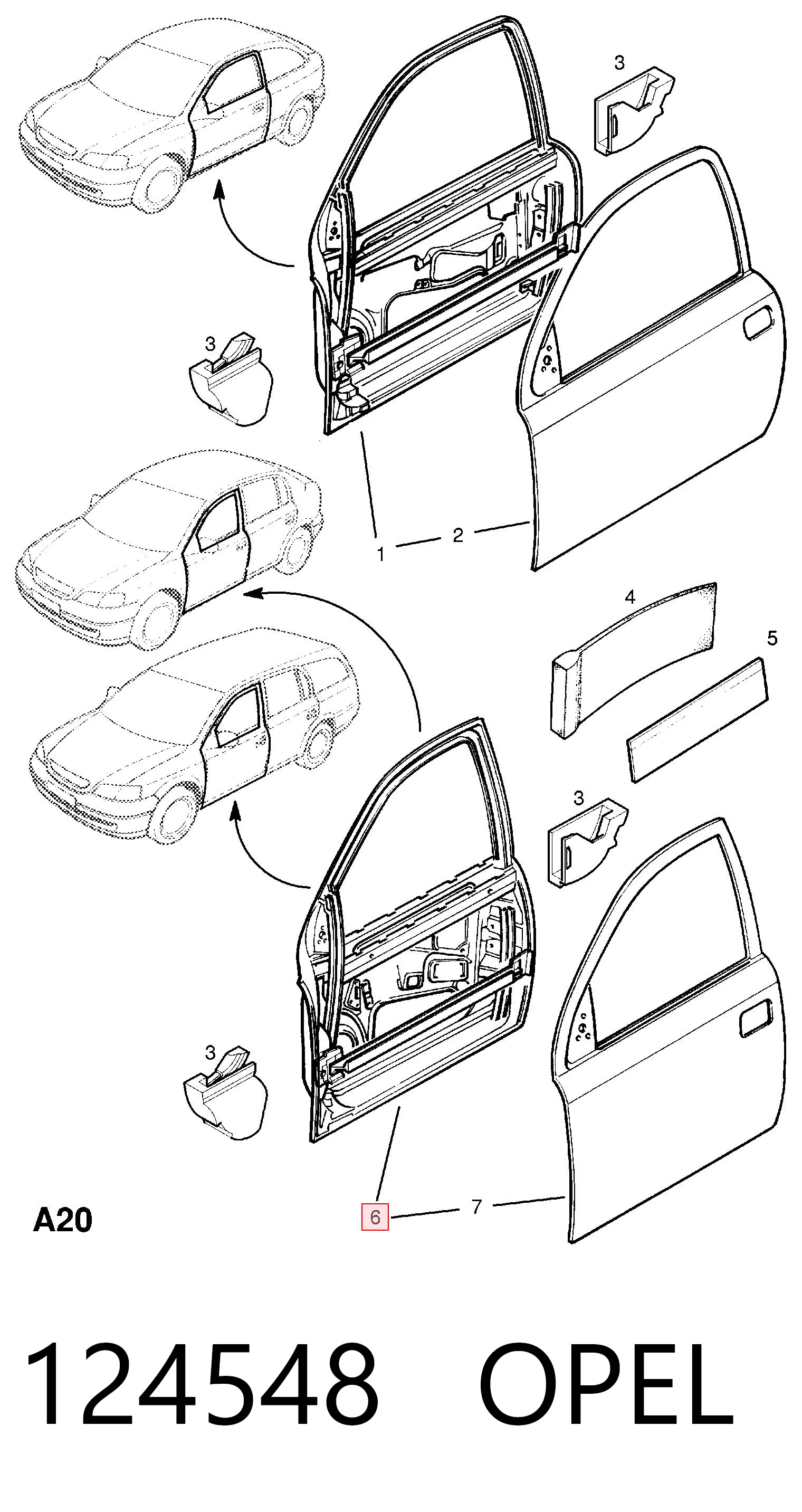 3
3
1
2
4
5
3
3
A20
6
7
124548 OPEL