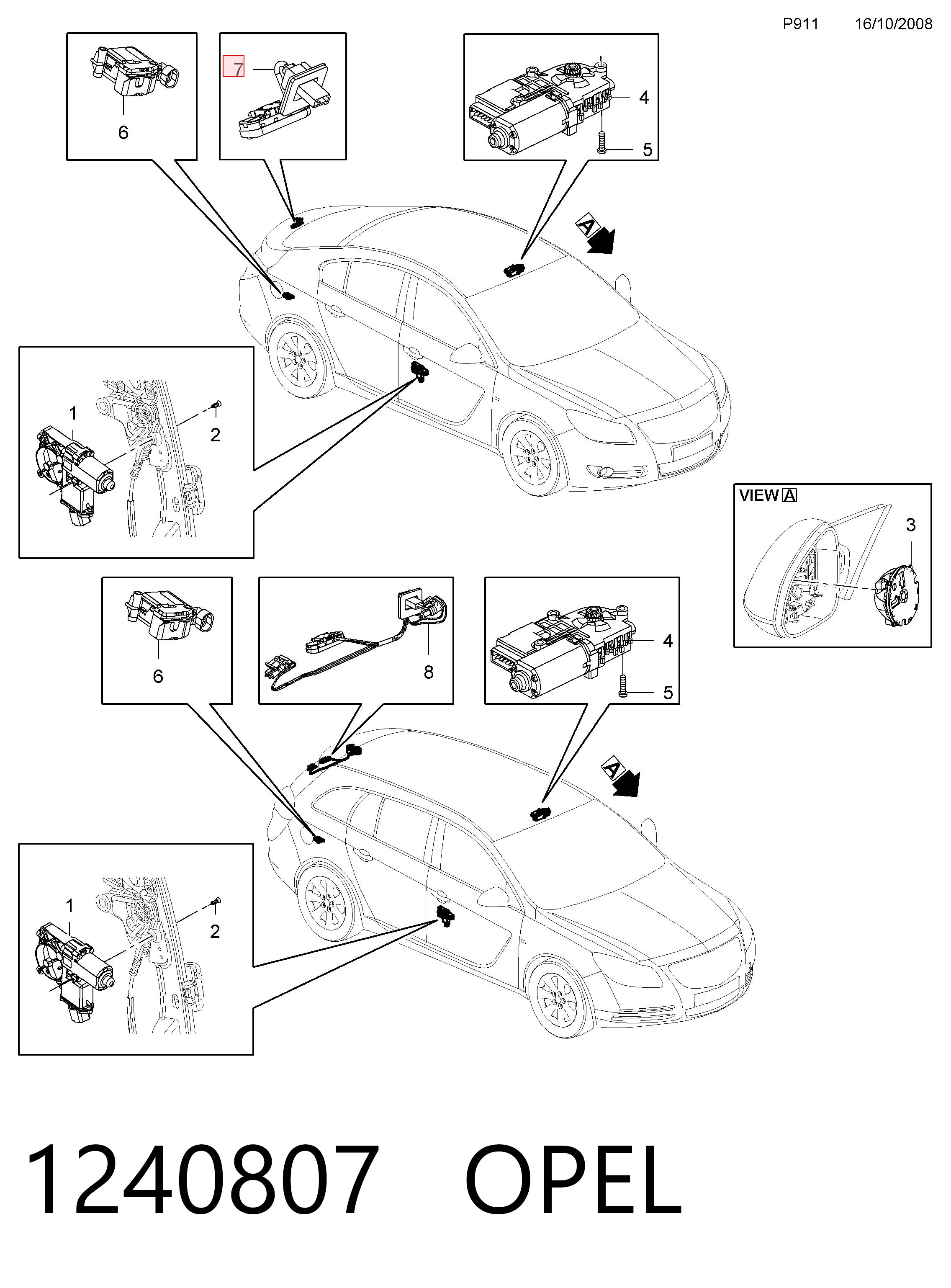 P911 16/10/2008

6

7

4

5

A

1

2

VIEW A

3

6

8

4

5

A

1

2

1240807 OPEL