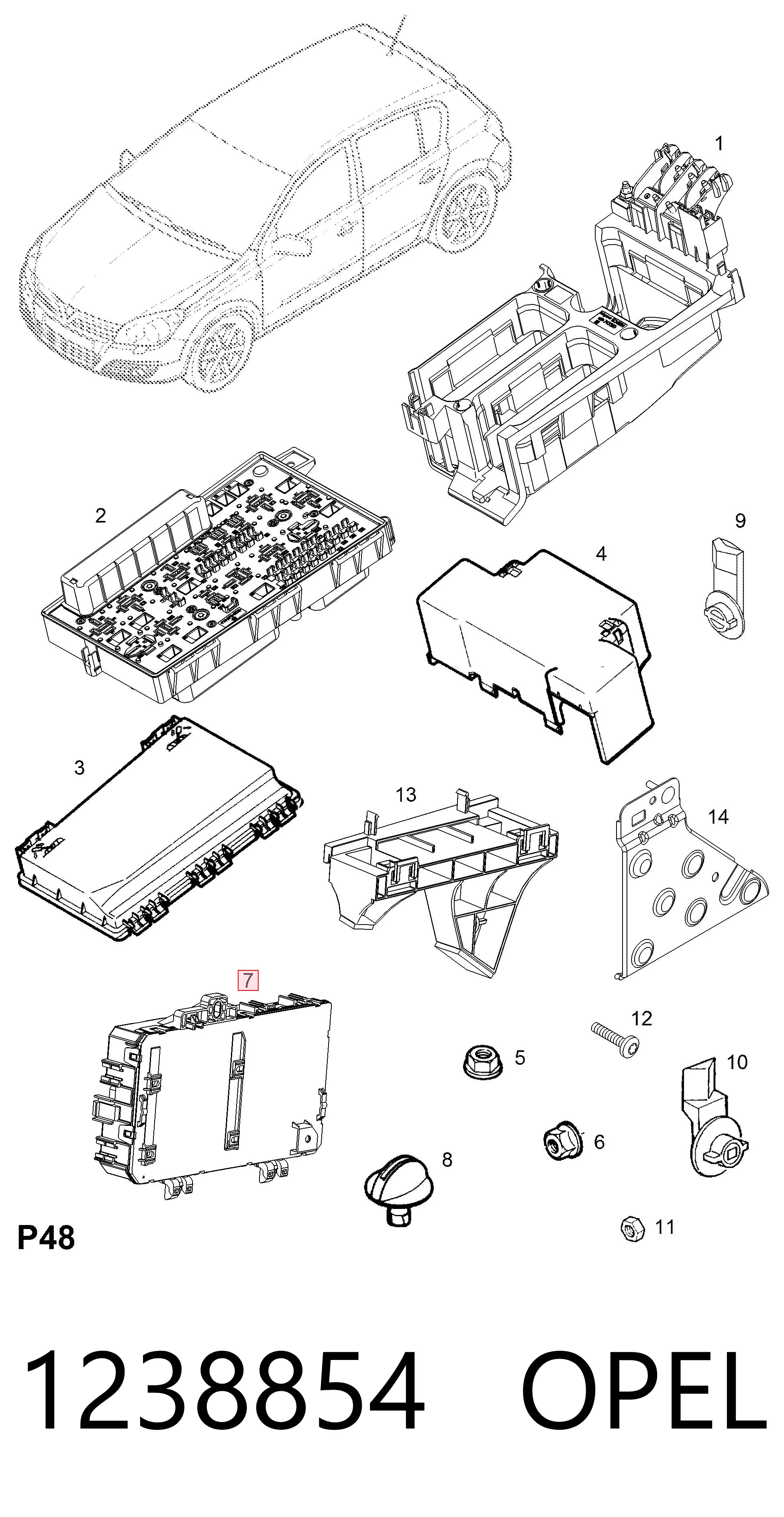 1

2

9

4

3

13

14

7

12

5

10

6

8

11

P48

1238854 OPEL