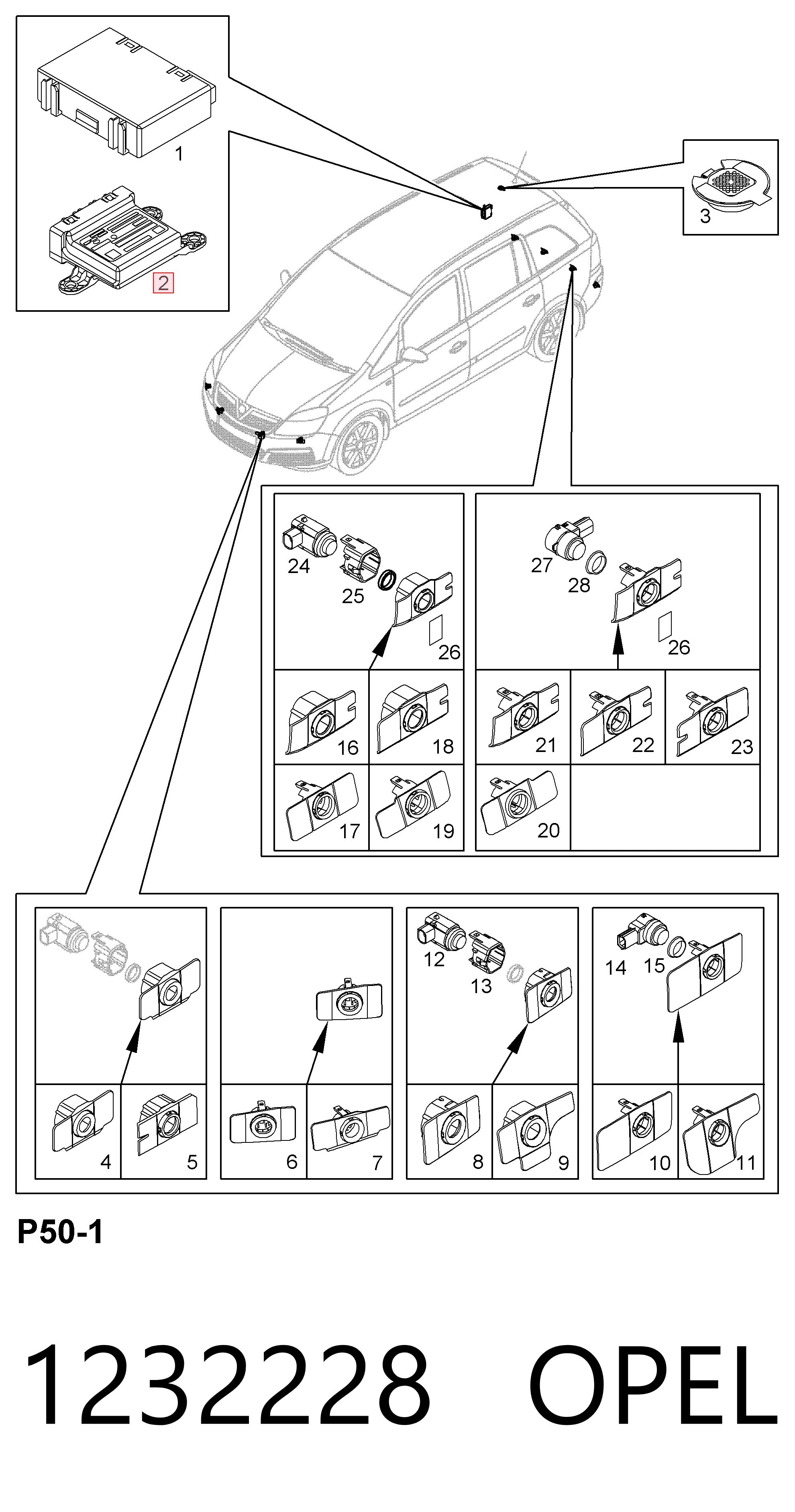 1
2
3
24
25
26
27
28
26
16
18
21
22
23
17
19
20
12
13
14
15
4
5
6
7
8
9
10
11

P50-1

1232228 OPEL