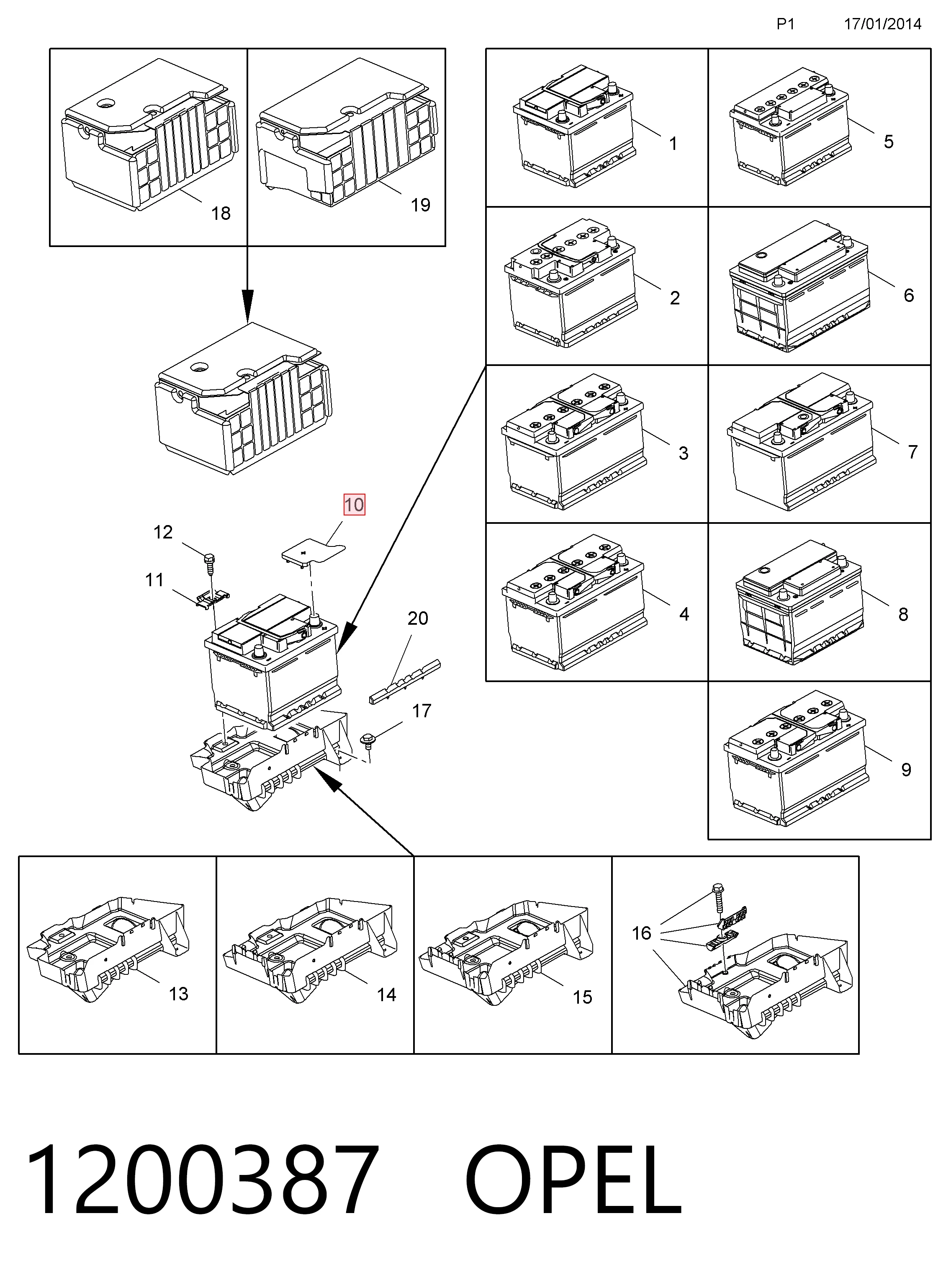 P1 17/01/2014

18
19
1
5
2
6
3
7
4
8
9
10
12
11
20
17
13
14
15
16

1200387 OPEL