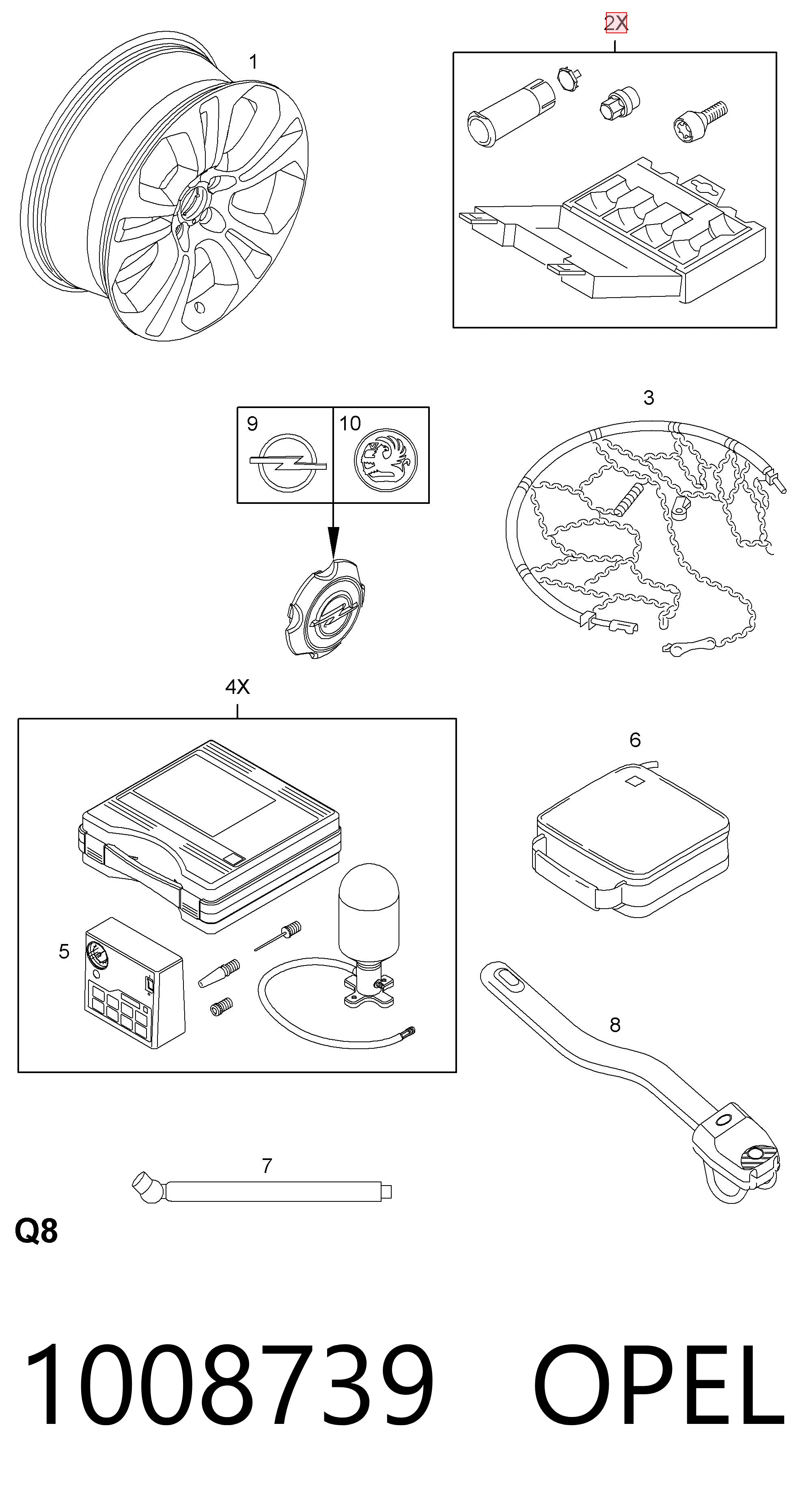 1

2X

9

10

3

4X

6

5

8

7

Q8

1008739 OPEL