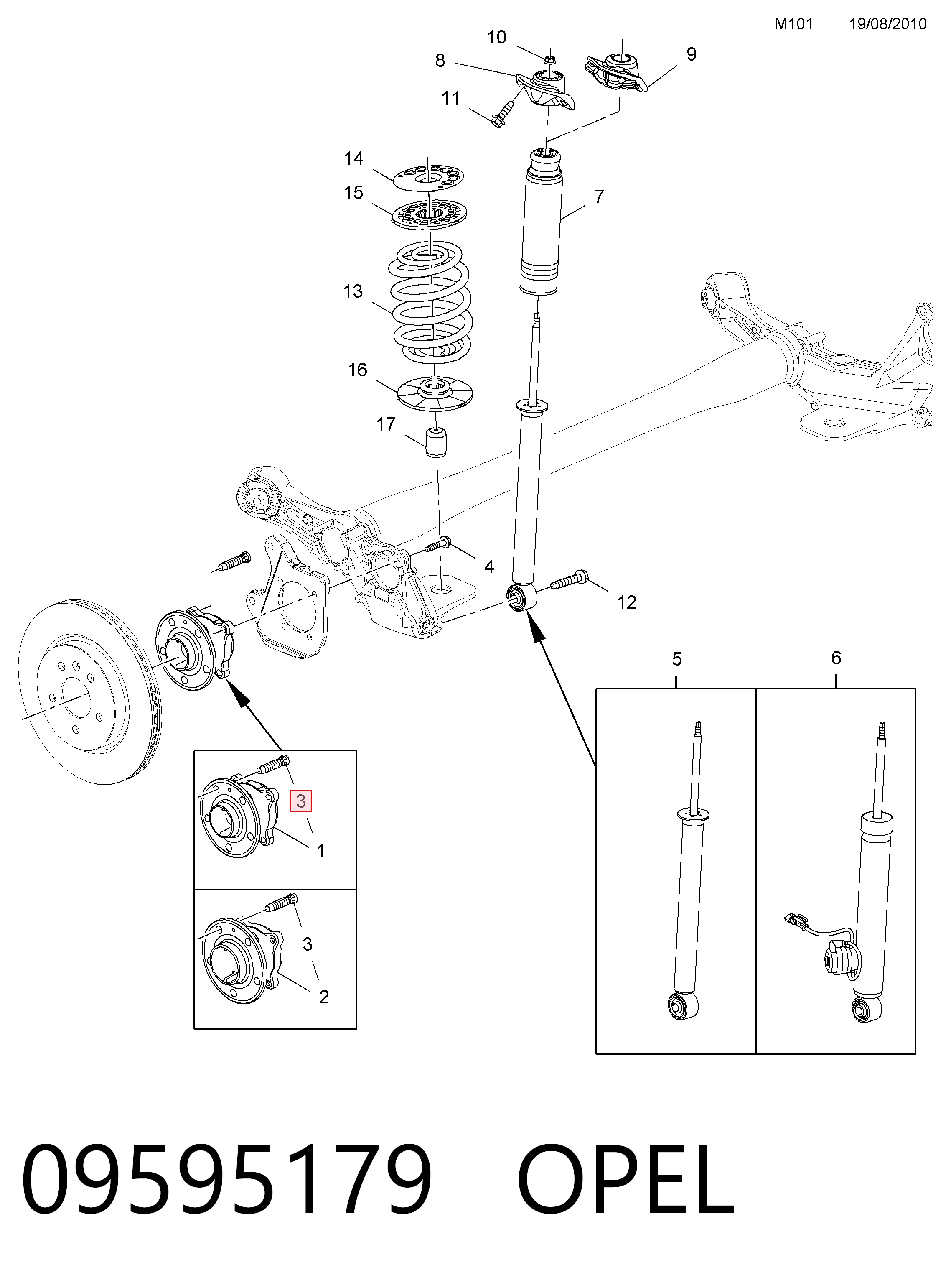 M101 19/08/2010

10
8
9
11
14
15
7
13
16
17
4
12
5
6
3
1
3
2

09595179 OPEL