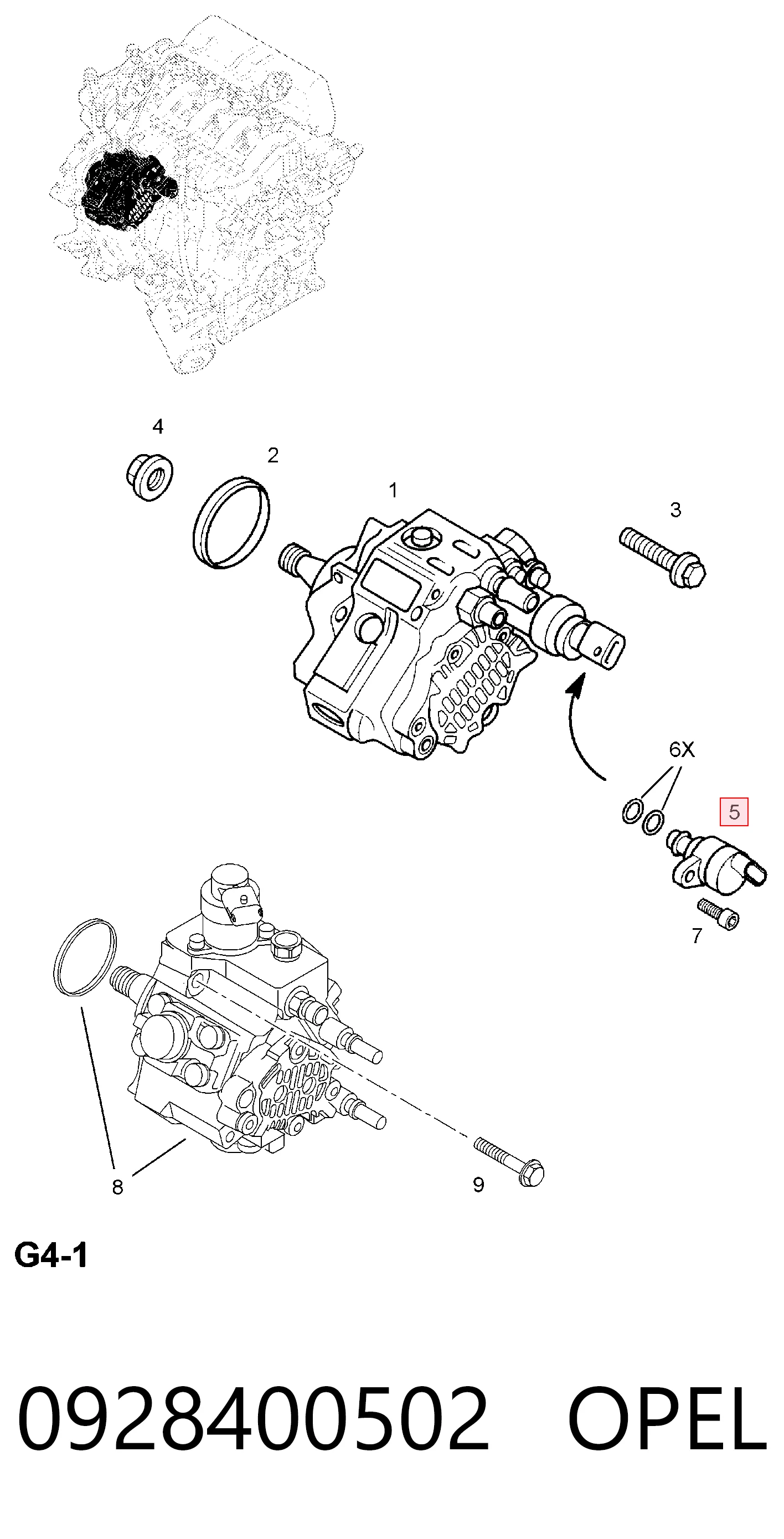 4
2
1
3
6X
5
7
8
9
G4-1
0928400502 OPEL