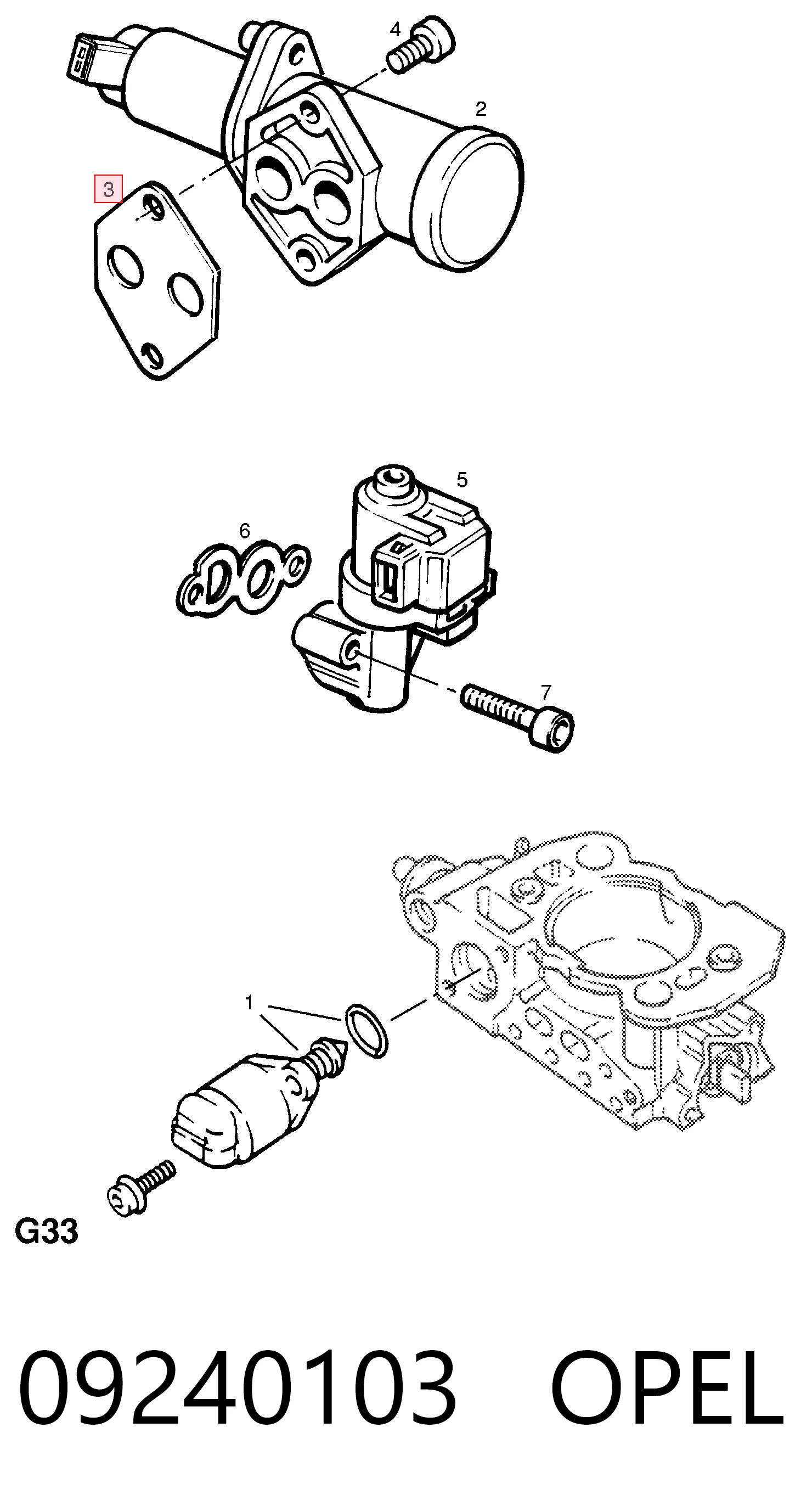 4
2
3
5
6
7
1
G33
09240103 OPEL