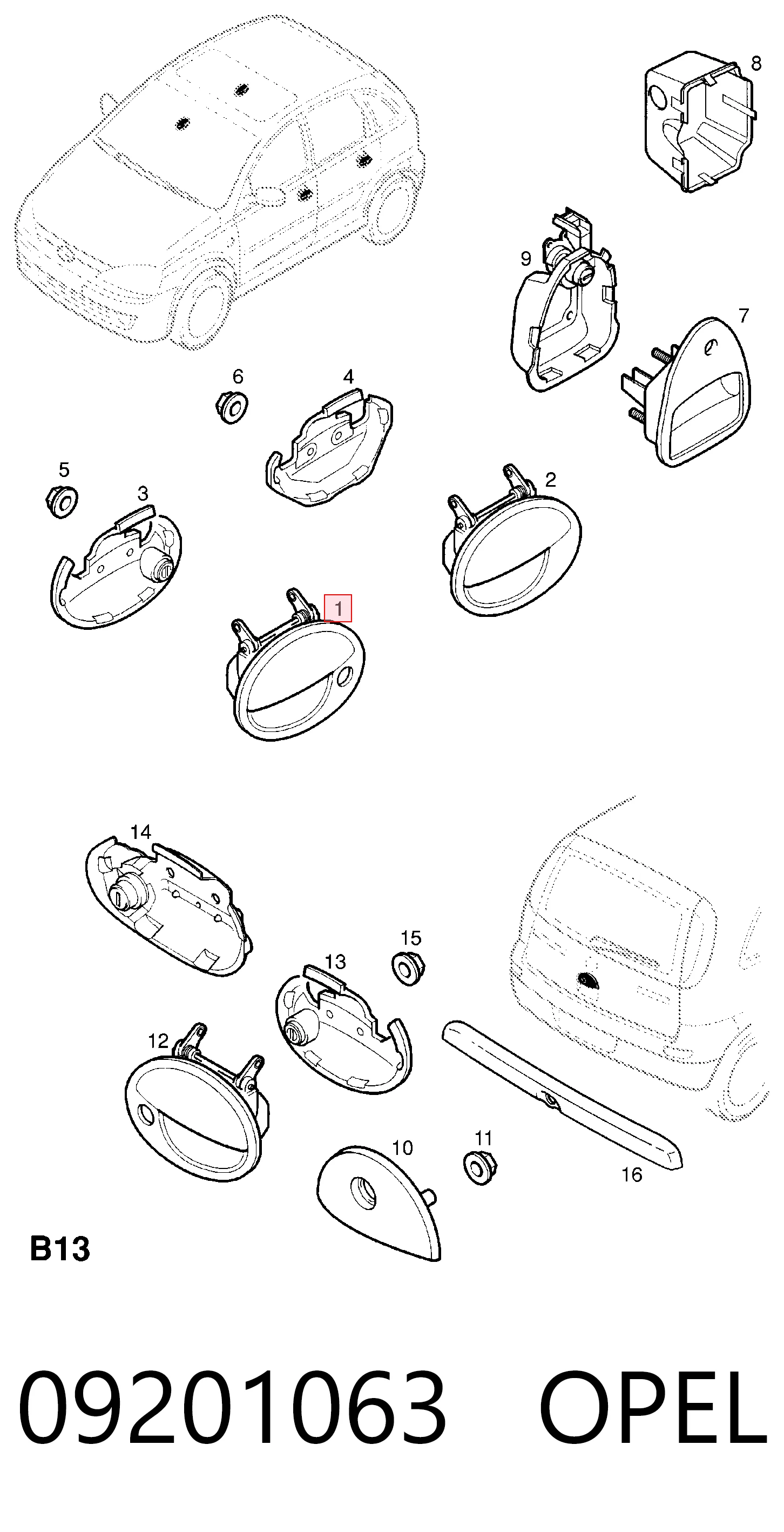 8
9
7
6
4
5
3
2
1
14
15
13
12
10
11
16
B13

09201063 OPEL