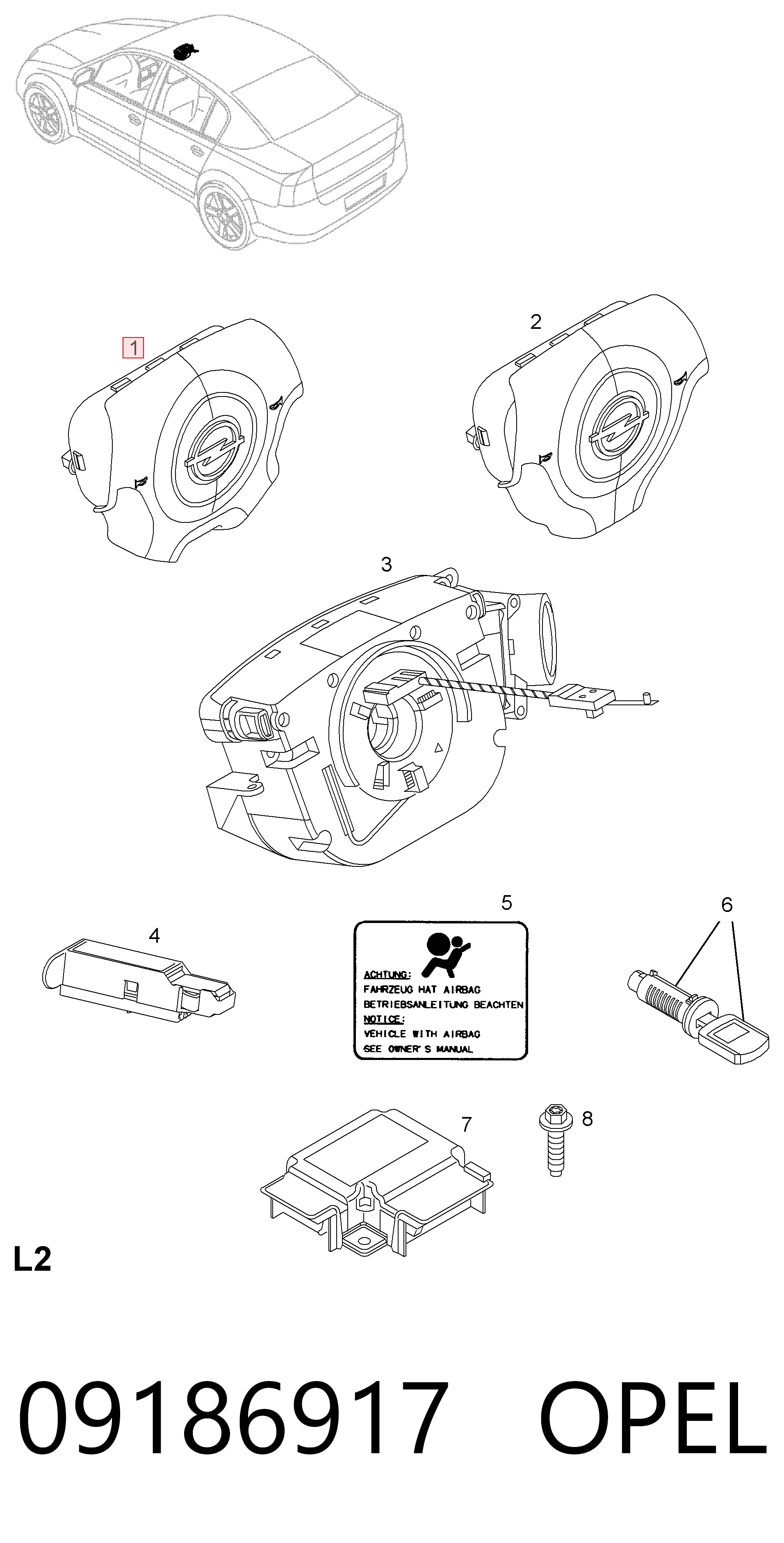 1

2

3

4

5

ACHTUNG:
FAHRZEUG HAT AIRBAG
BETRIEBSANLEITUNG BEACHTEN
NOTICE:
VEHICLE WITH AIRBAG
SEE OWNER'S MANUAL

6

7

8

L2

09186917 OPEL