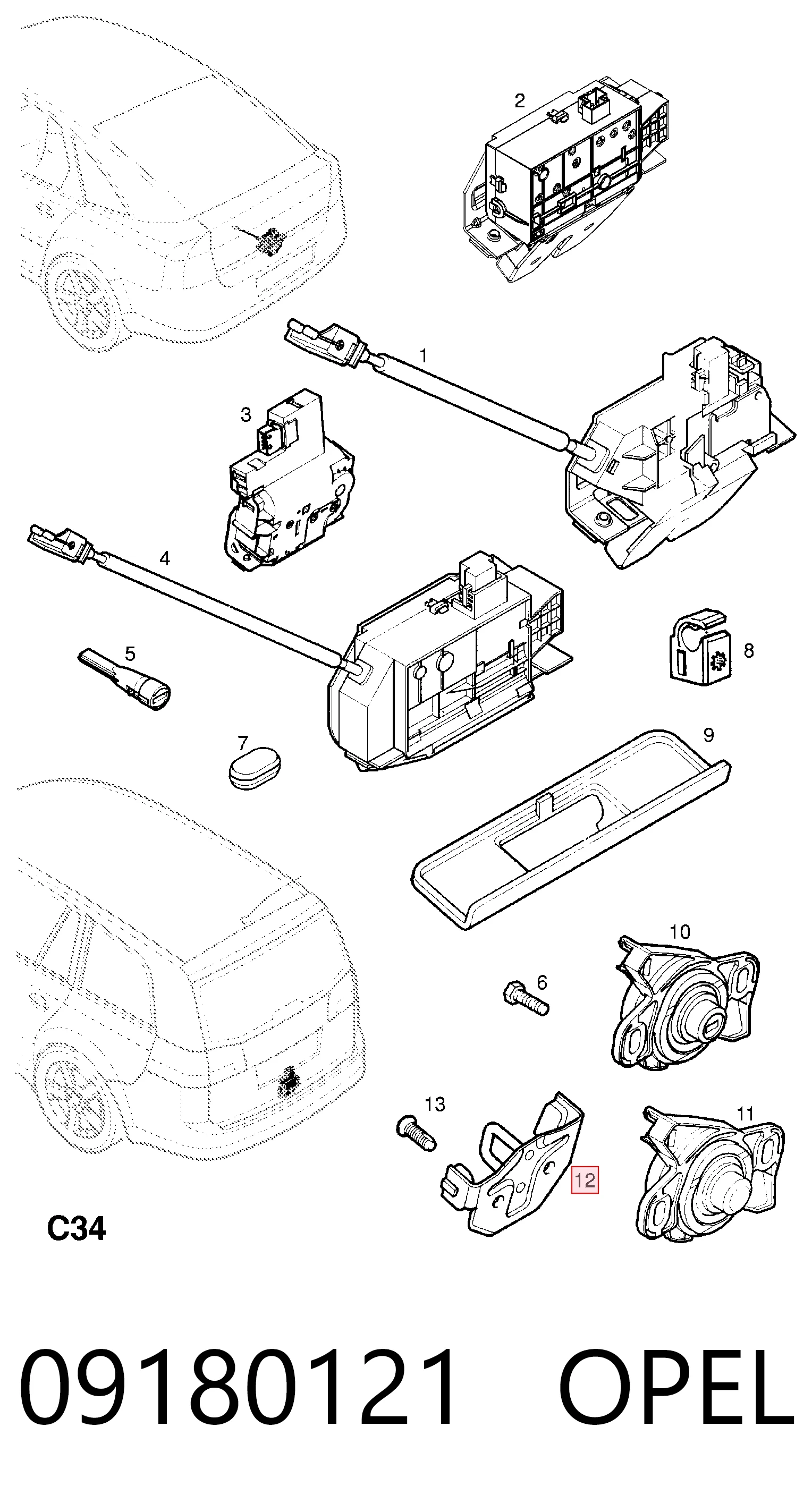 2

1

3

4

5

8

7

9

10

6

13

11

12

C34

09180121 OPEL