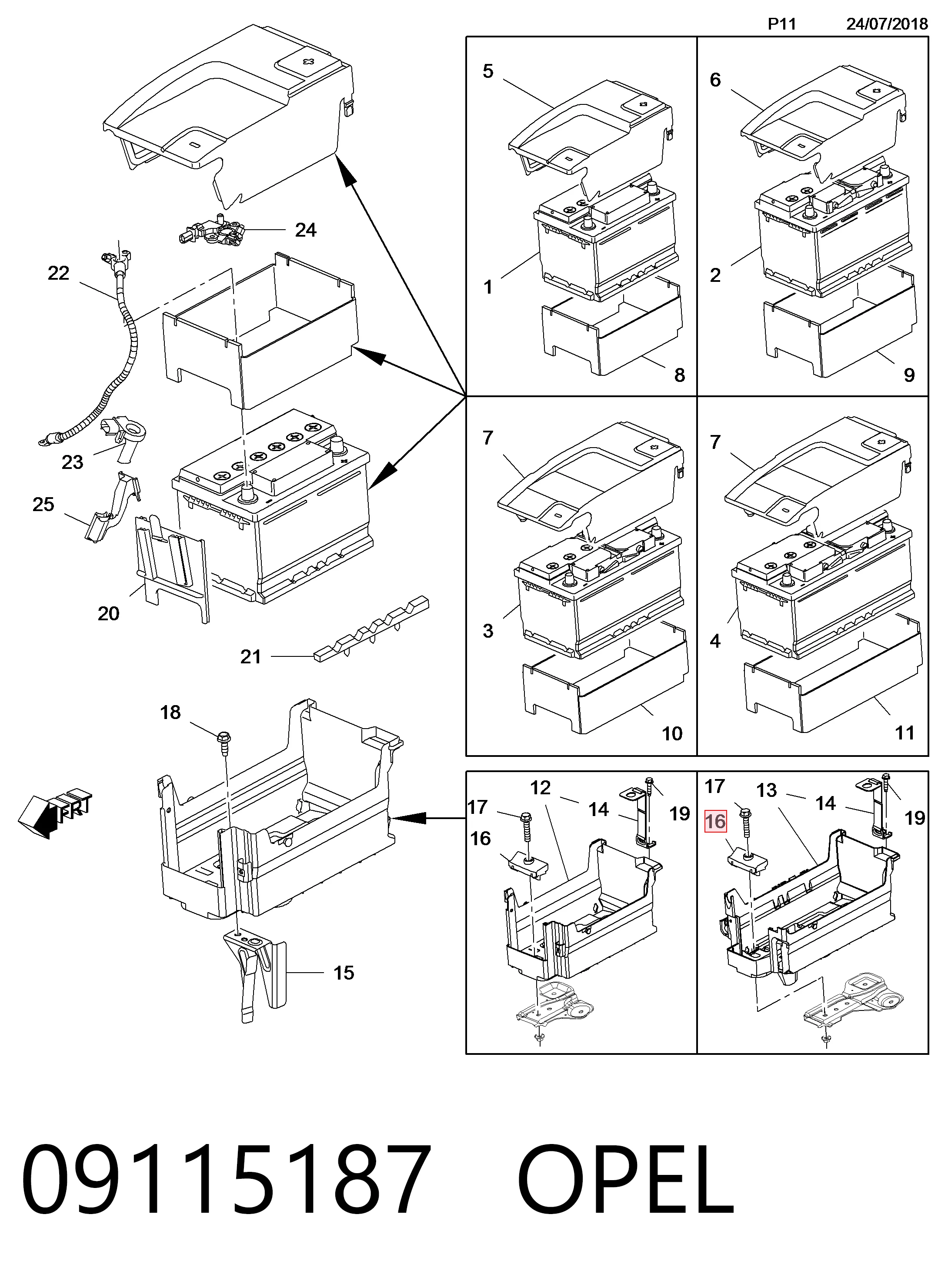 P11 24/07/2018

24
22
23
25
20
21
18
FRT
15

5
1
8
6
2
9
7
3
10
7
4
11

12
17
14
19
16
17
13
14
19
16

09115187 OPEL