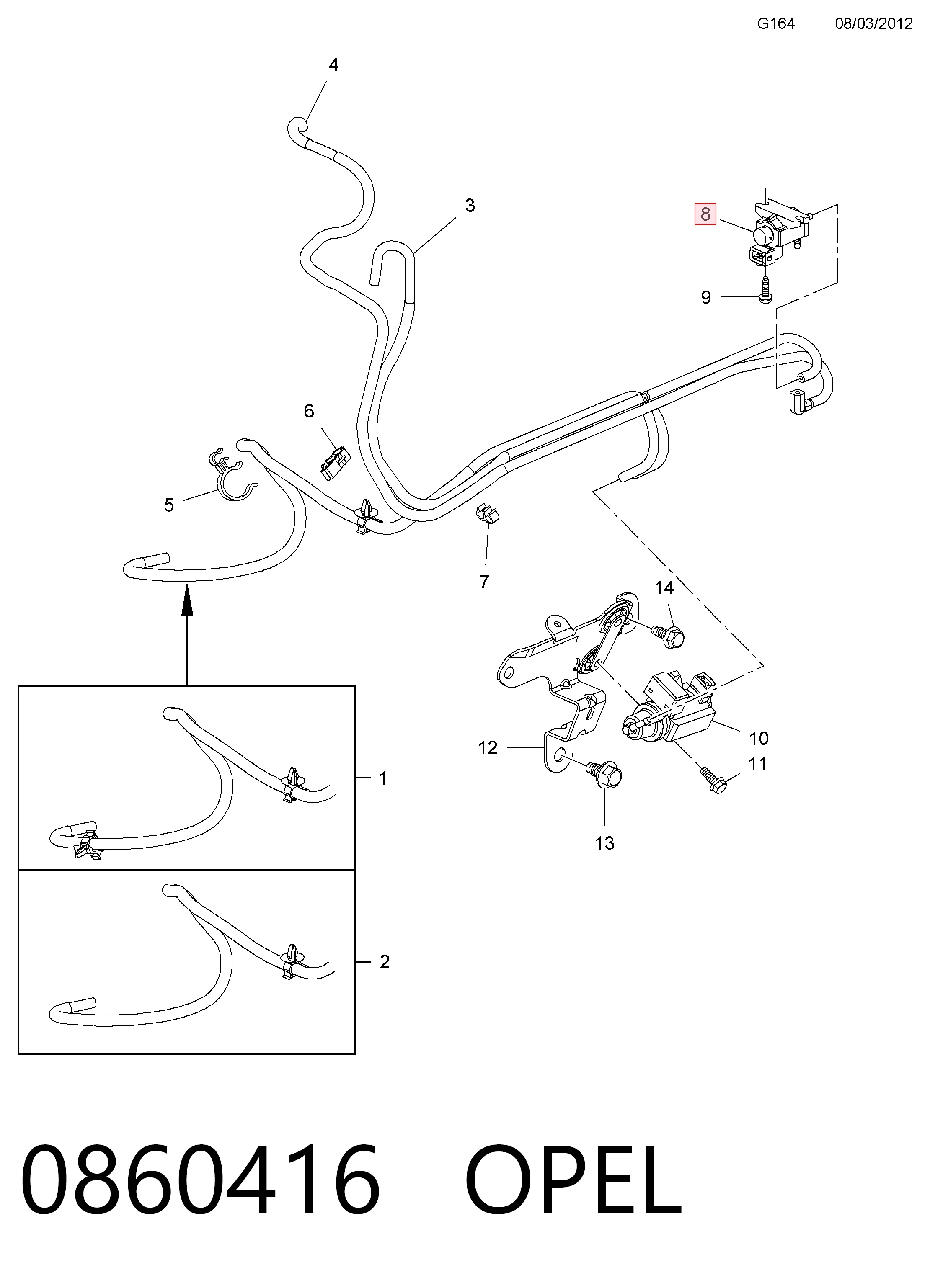 G164 08/03/2012

4

3

8

9

6

5

7

14

10

11

12

13

1

2

0860416 OPEL