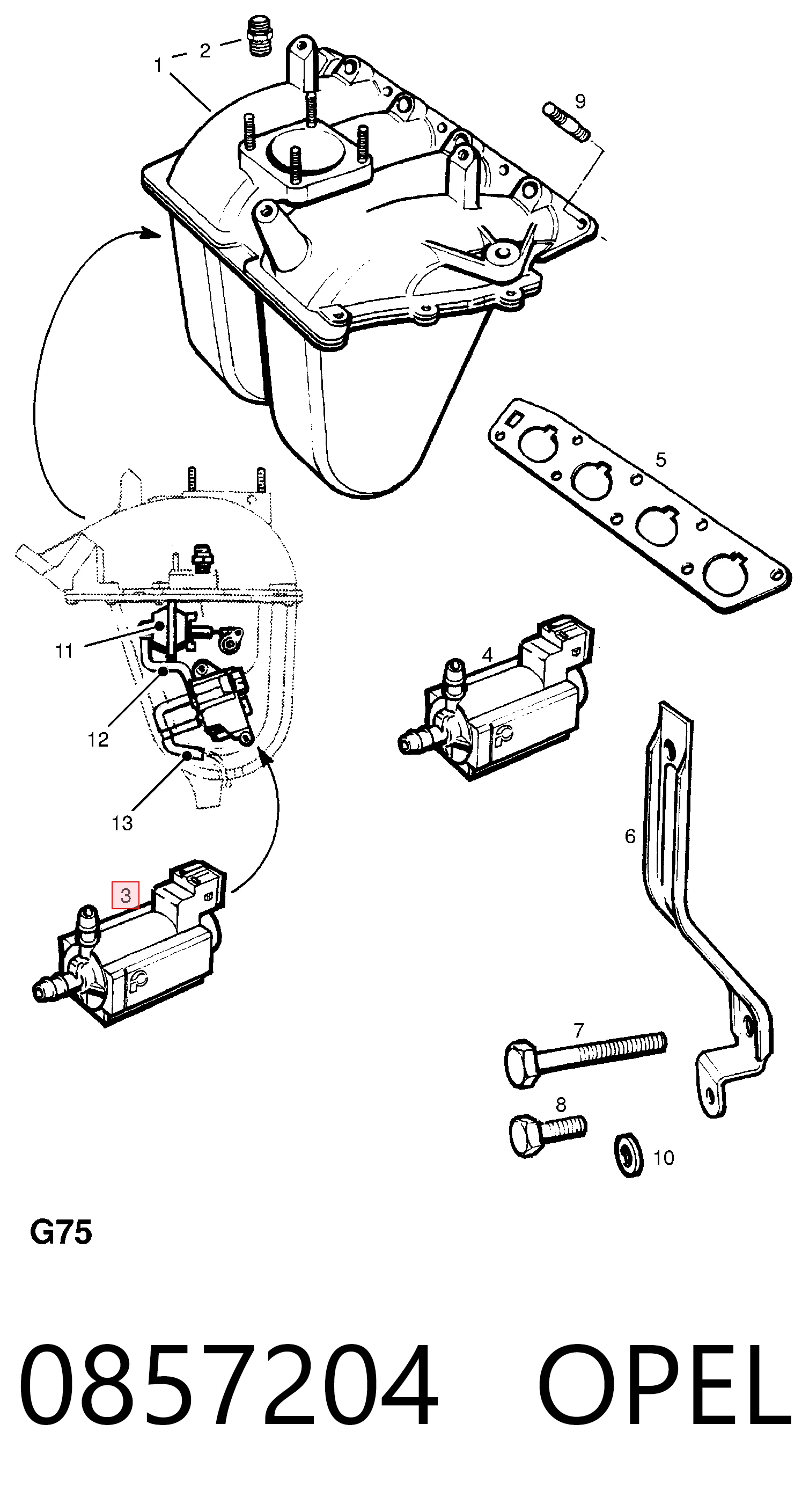 1
2
9
5
11
4
12
13
6
3
7
8
10

G75

0857204 OPEL