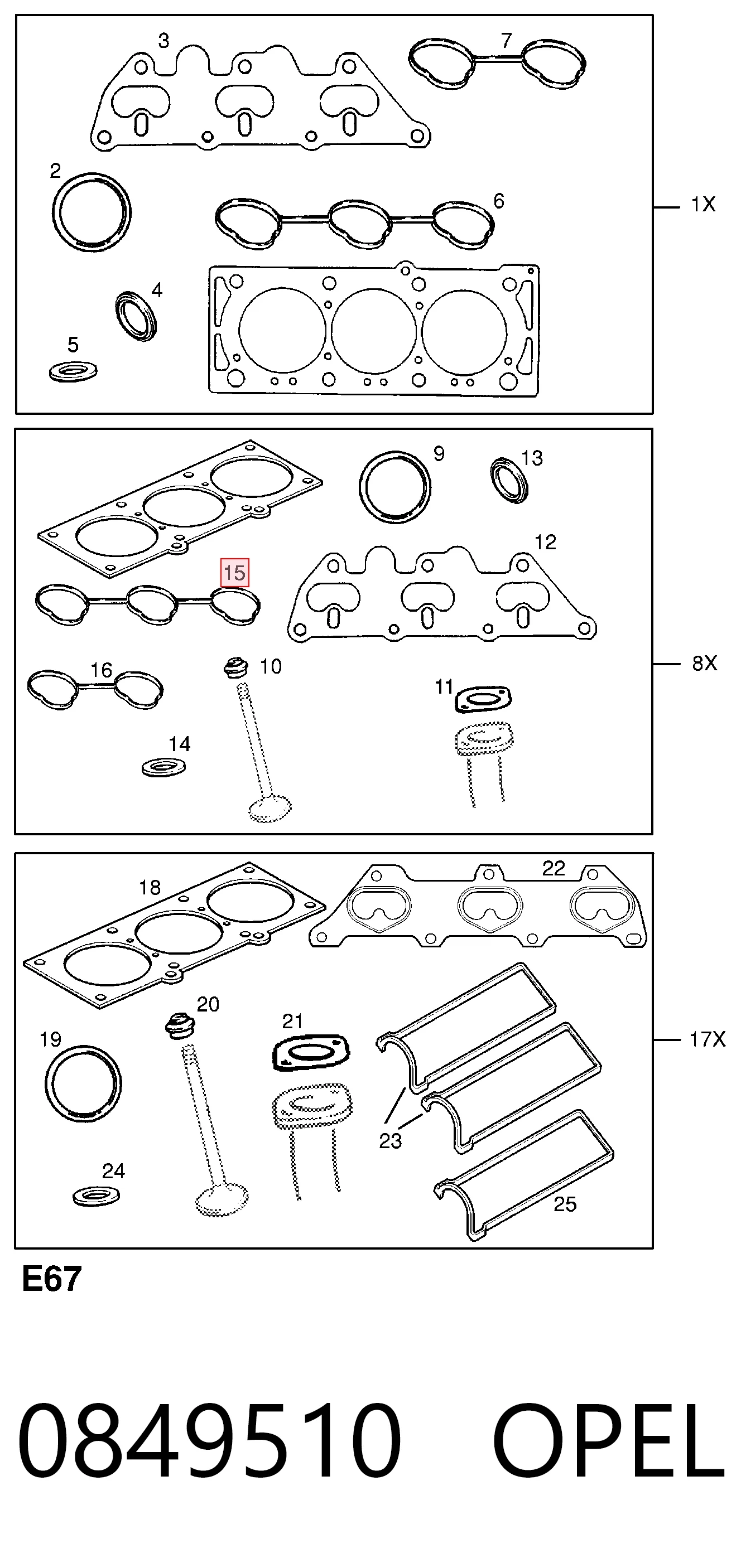 3
7
2
6
1X
4
5
9
13
12
15
8X
16
10
11
14
18
22
20
21
19
17X
23
24
25
E67

0849510 OPEL