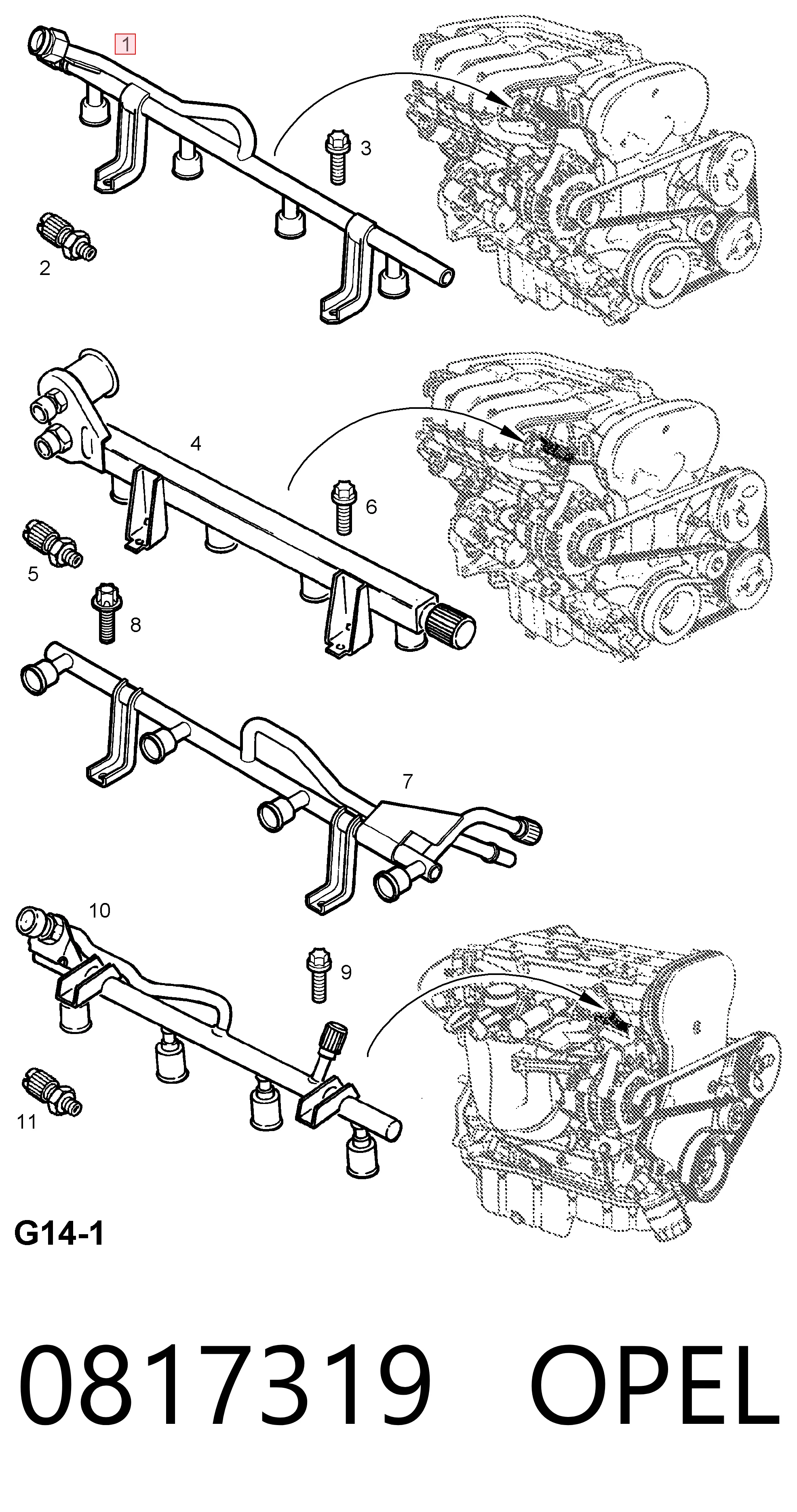 1
3
2
4
6
5
8
7
10
9
11
G14-1

0817319 OPEL