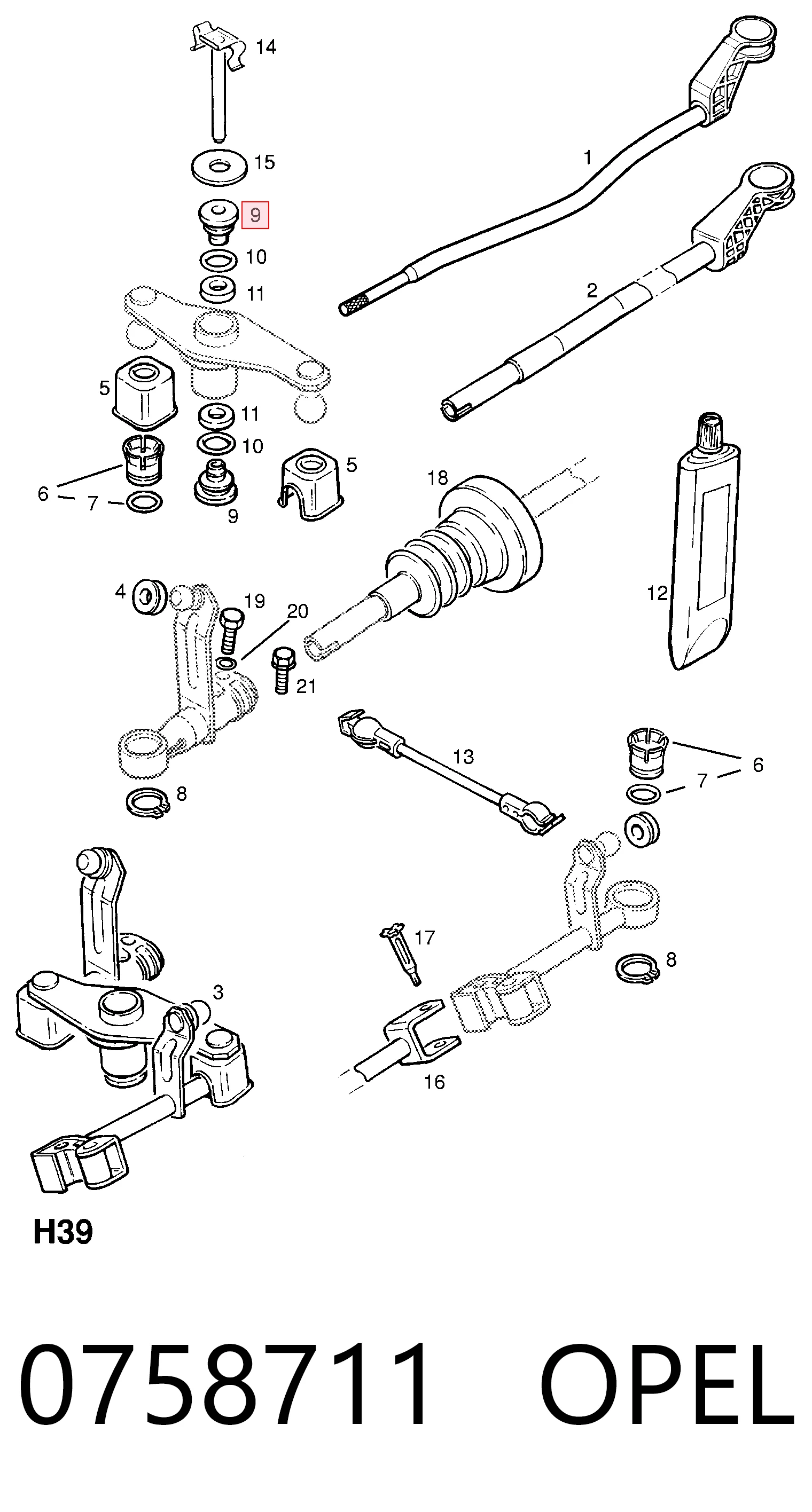 14
15
9
10
11
1
2
5
11
10
5
6
7
9
18
12
4
19
20
21
13
6
7
8
17
8
3
16
H39

0758711 OPEL