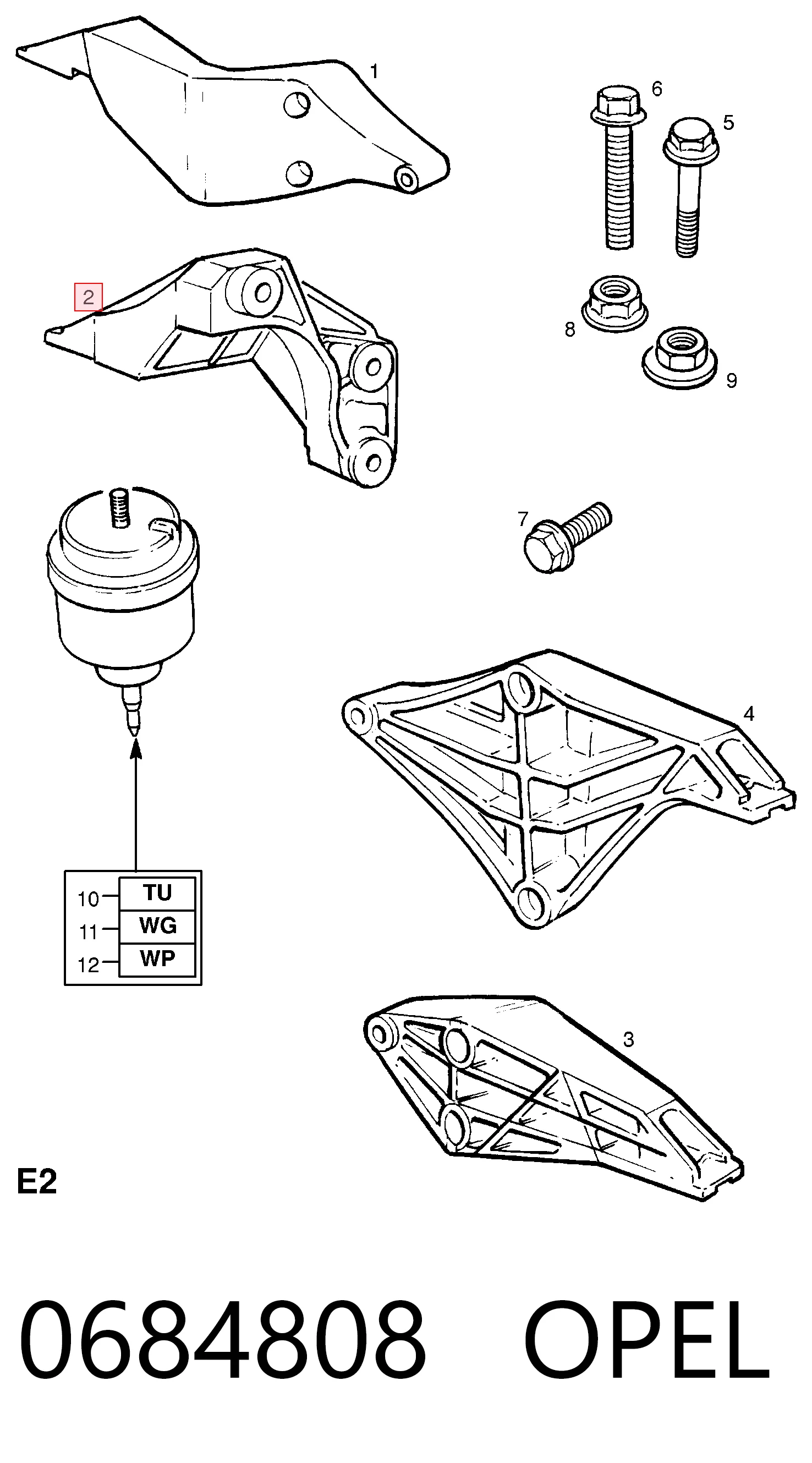 1
6
5
2
8
9
7
4
10 TU
11 WG
12 WP
3
E2
0684808 OPEL