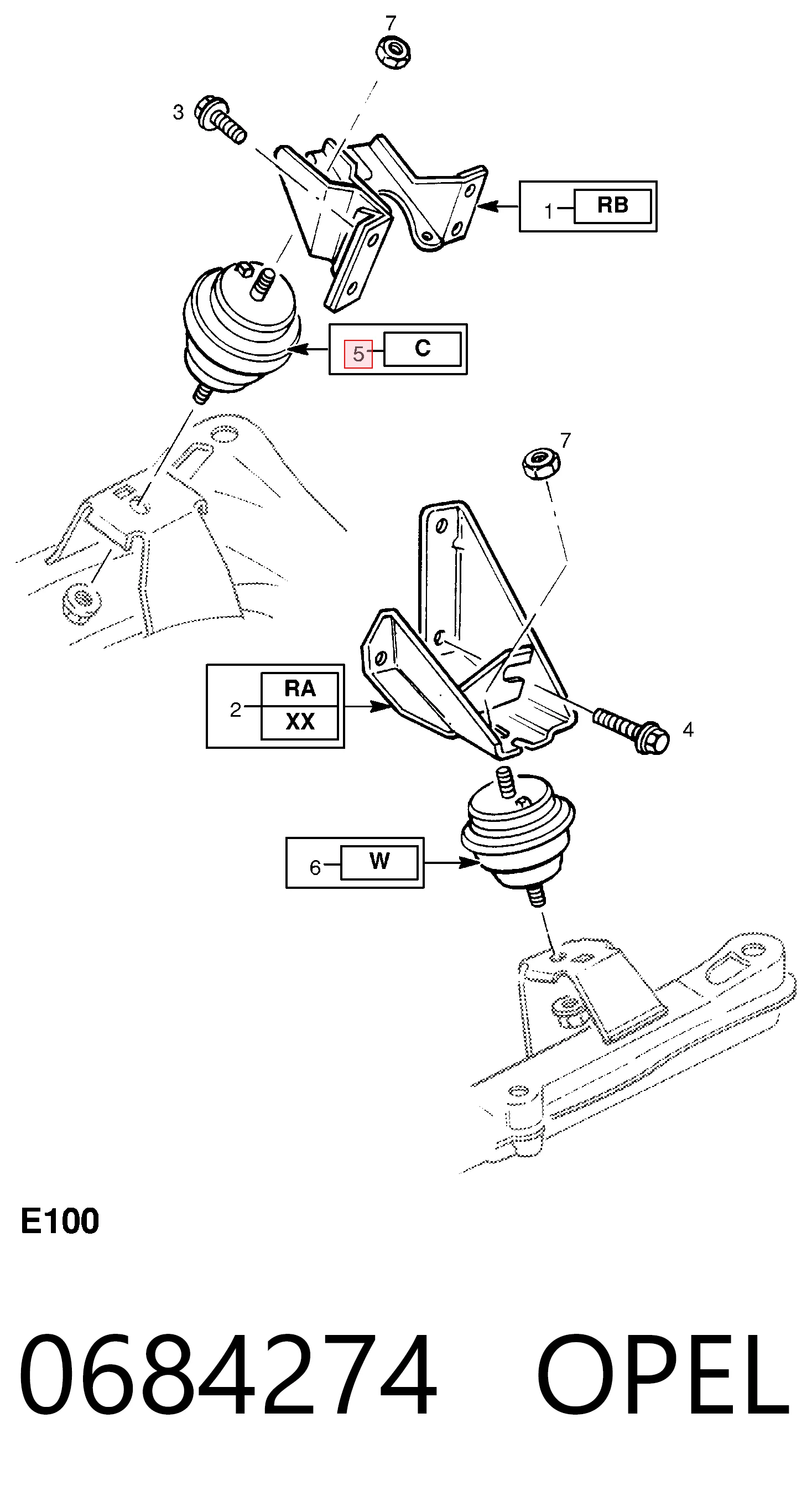 7
3
1 RB
5 C
7
2 RA XX
4
6 W
E100
0684274 OPEL