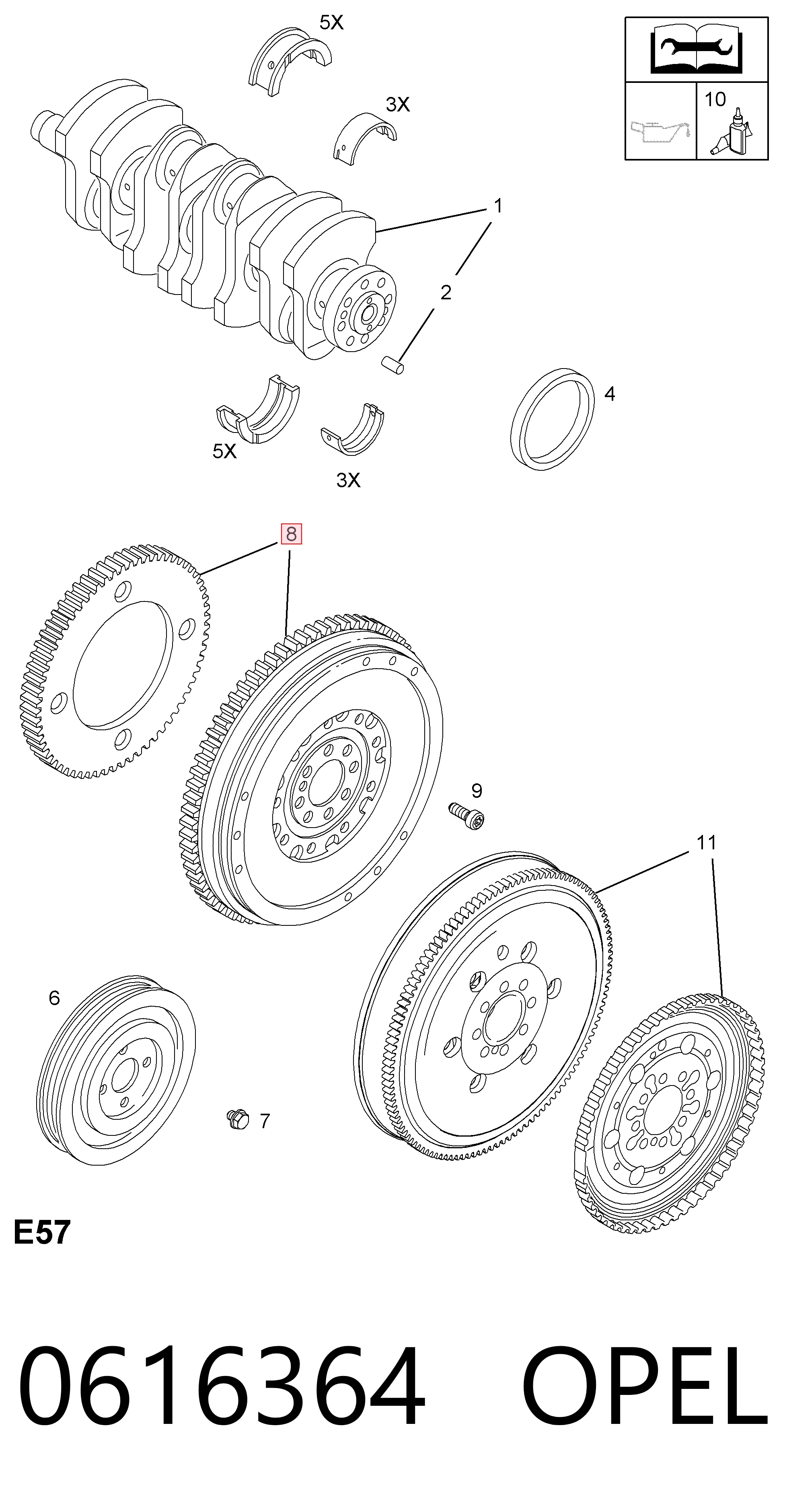 5X
3X
10
1
2
4
5X
3X
8
9
11
6
7
E57
0616364 OPEL