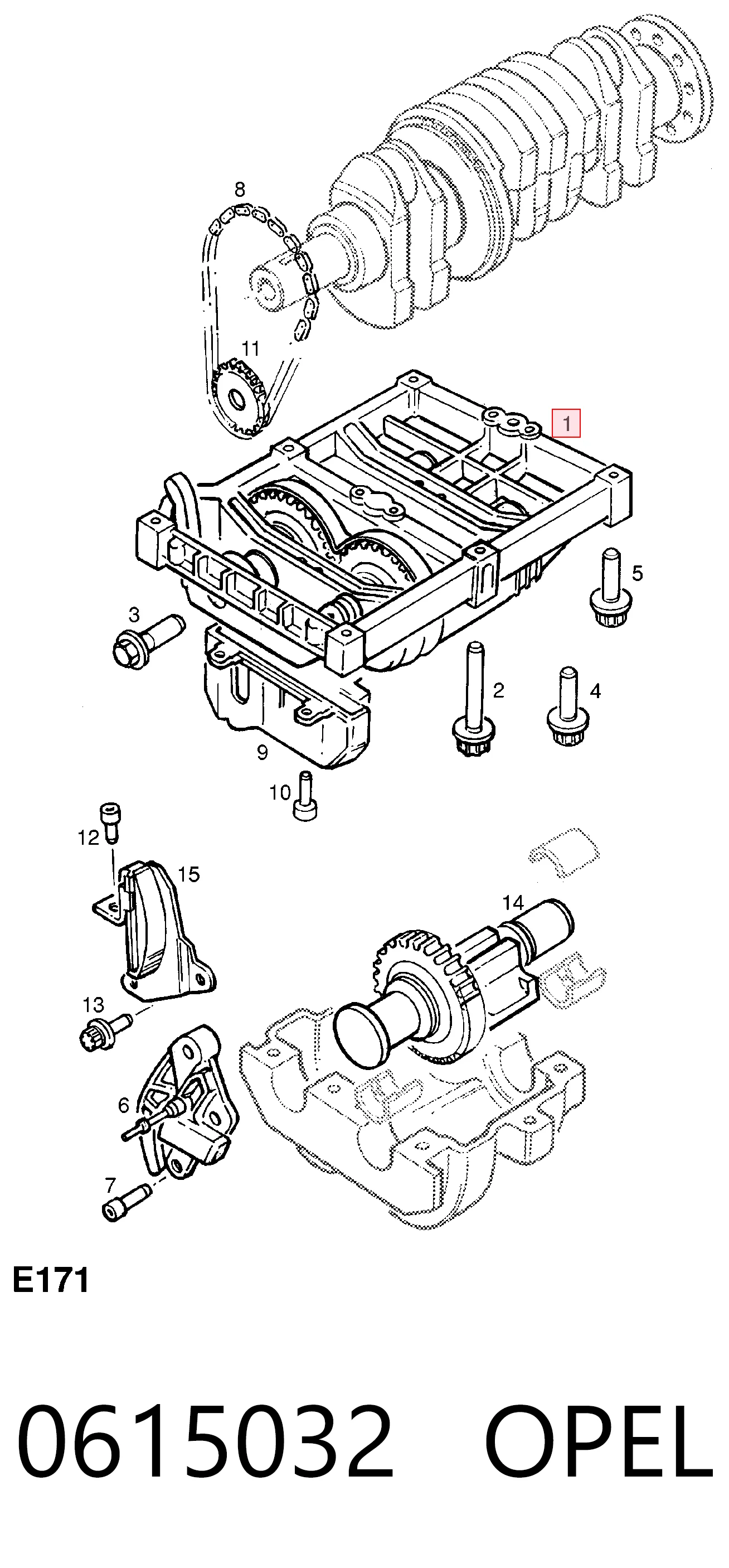 8
11
1
5
3
2
4
9
10
12
15
14
13
6
7
E171
0615032 OPEL