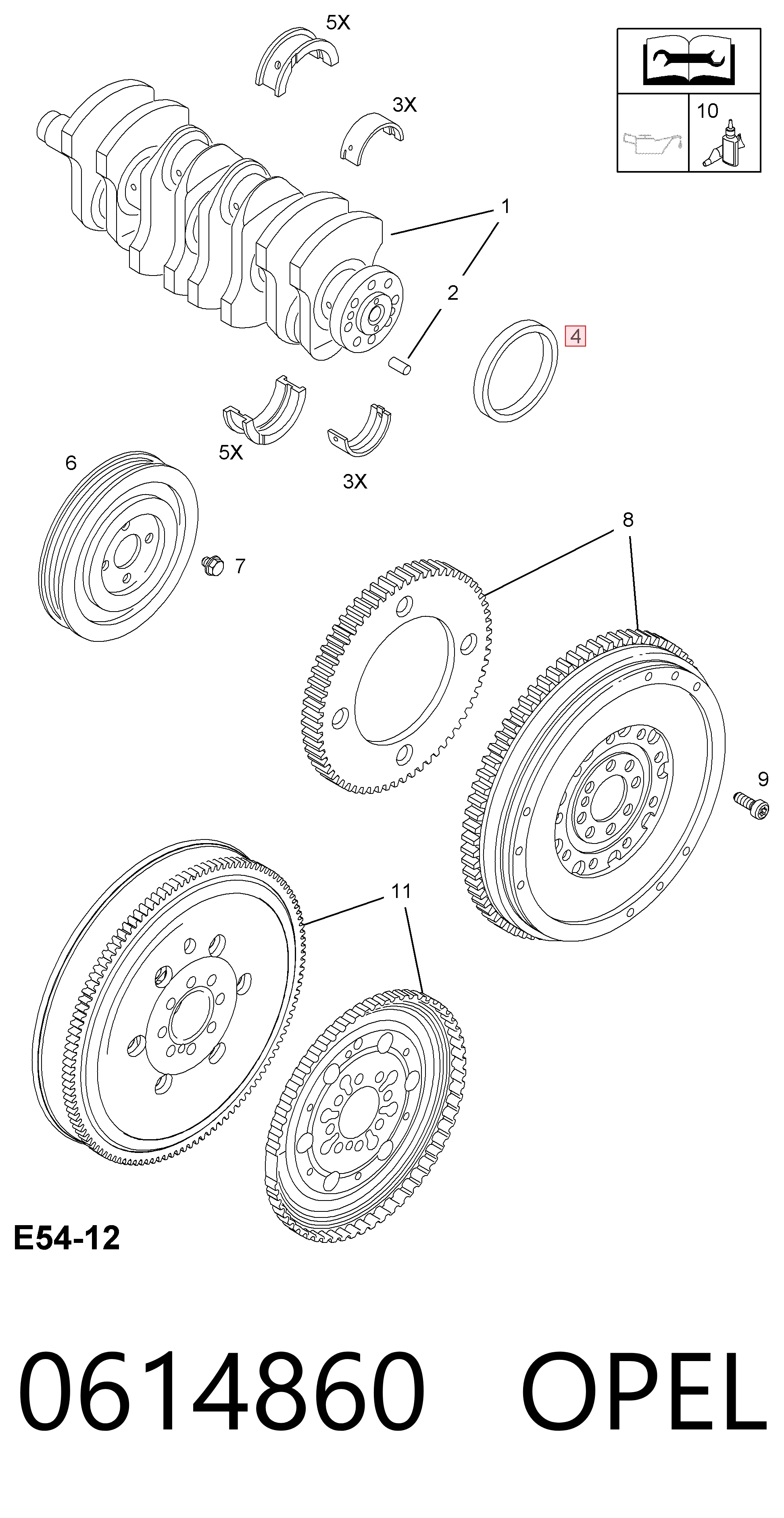 5X

3X

10

1

2

4

5X

3X

6

7

8

9

11

E54-12

0614860 OPEL