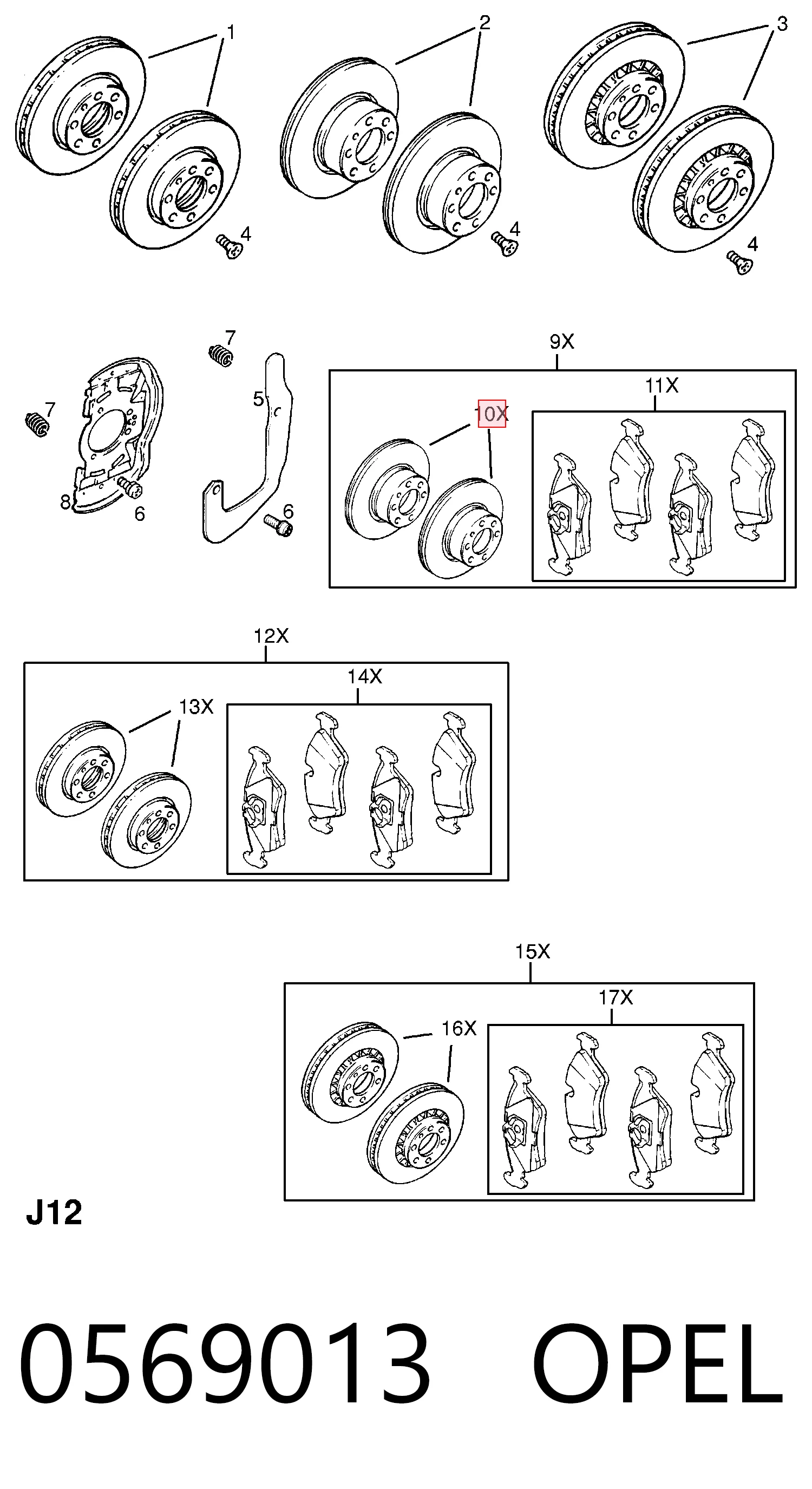 1
2
3
4
4
4
7
7
5
8
6
6
9X
10X
11X
12X
13X
14X
15X
16X
17X
J12
0569013 OPEL