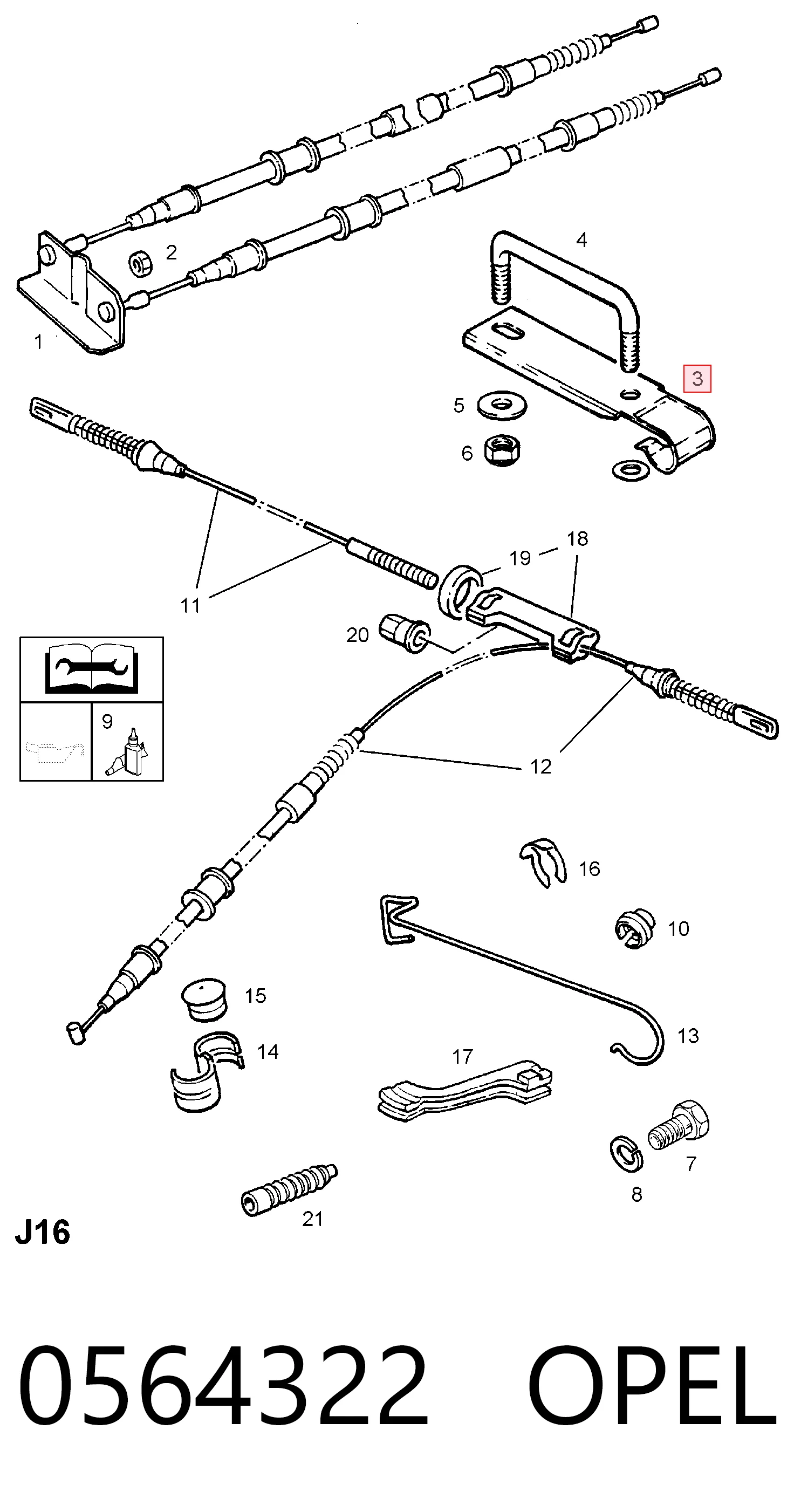 2
4
1
3
5
6
19
18
11
20
9
12
16
10
15
14
13
17
7
8
21
J16

0564322 OPEL