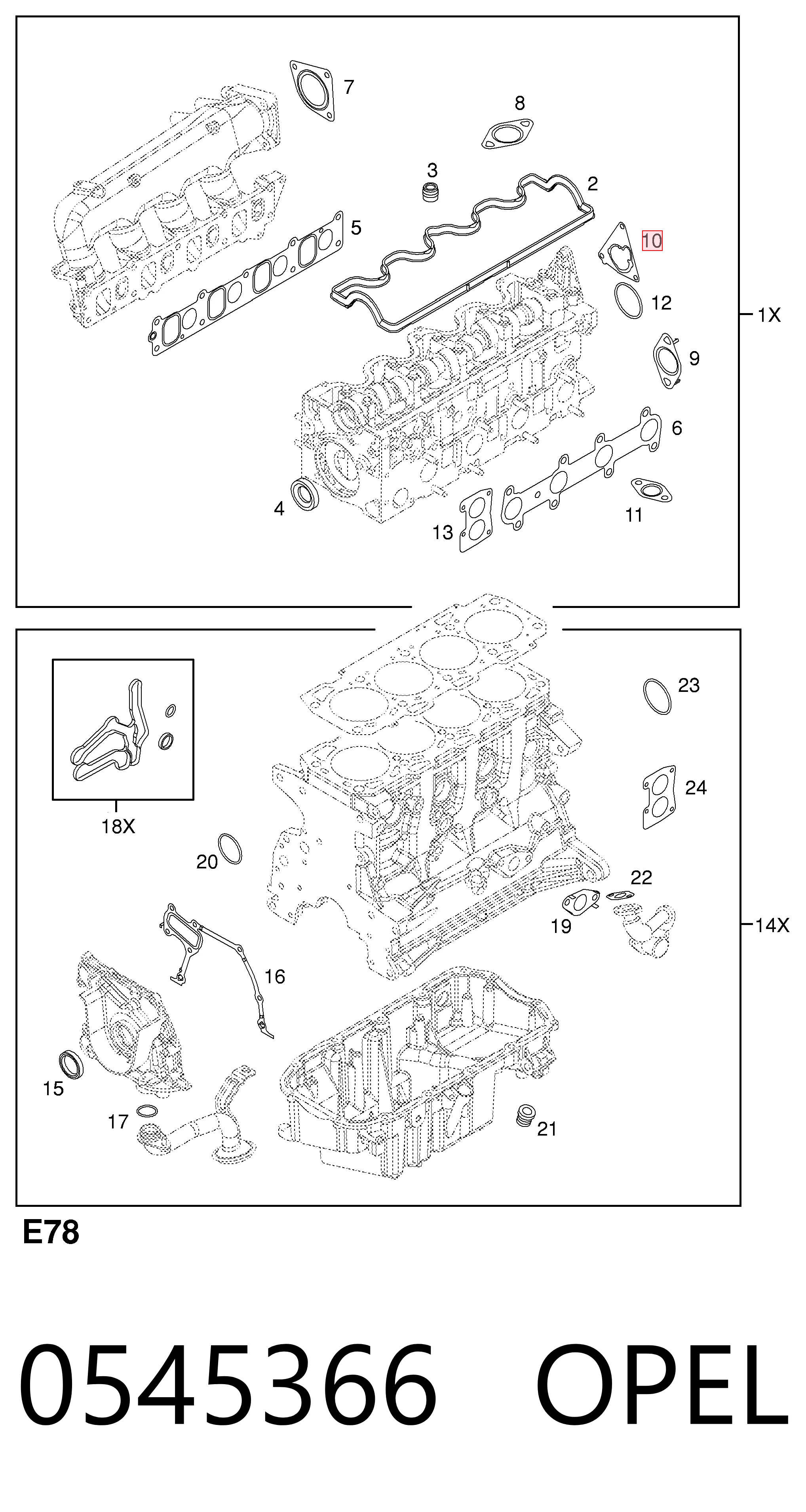 7
8
3
2
5
10
12
1X
9
6
4
13
11
23
24
18X
20
22
19
14X
16
15
17
21
E78
0545366 OPEL