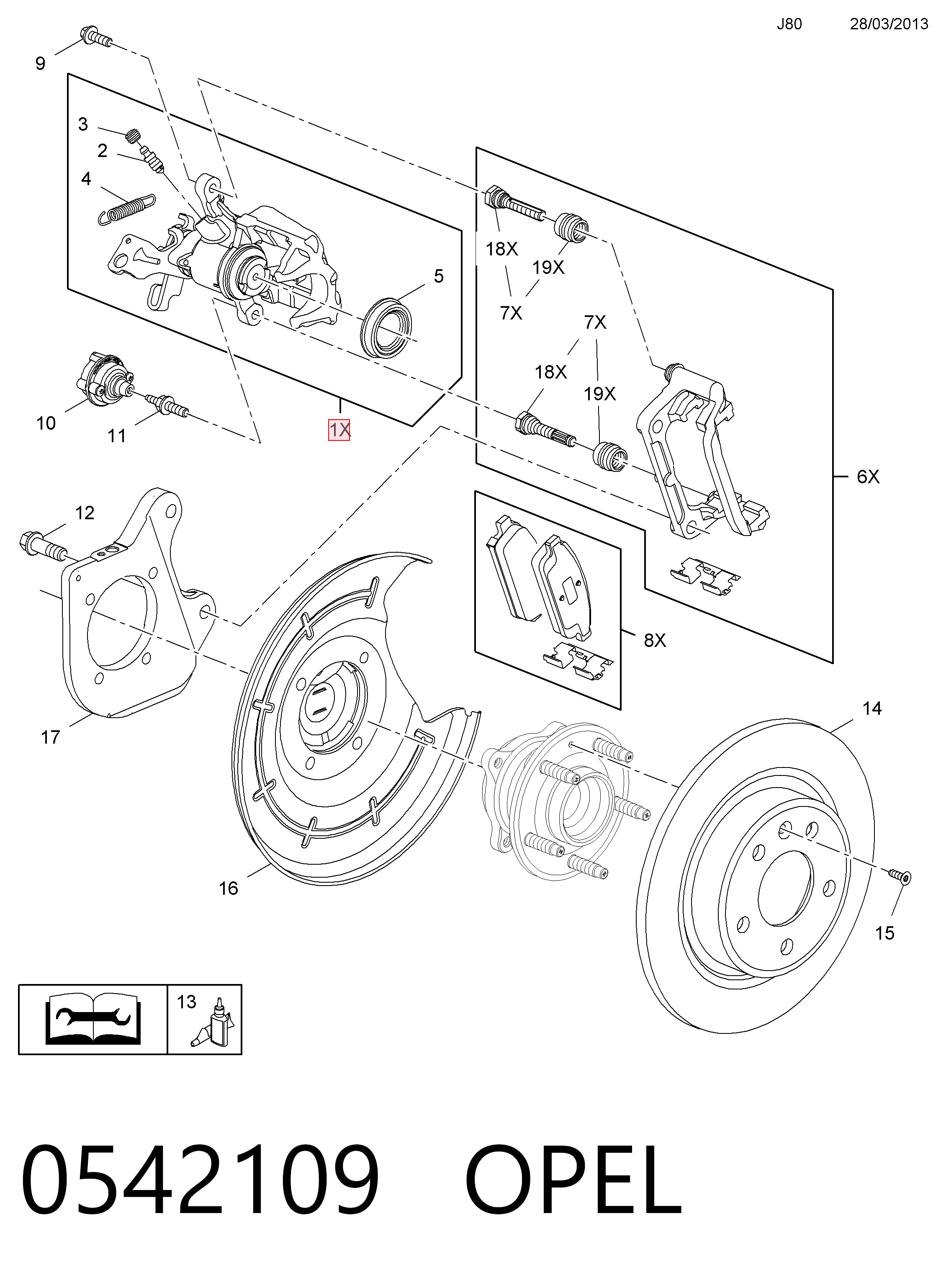 J80 28/03/2013

9

3

2

4

5

18X

19X

7X

7X

18X

19X

10

11

1X

6X

12

8X

17

14

16

15

13

0542109 OPEL