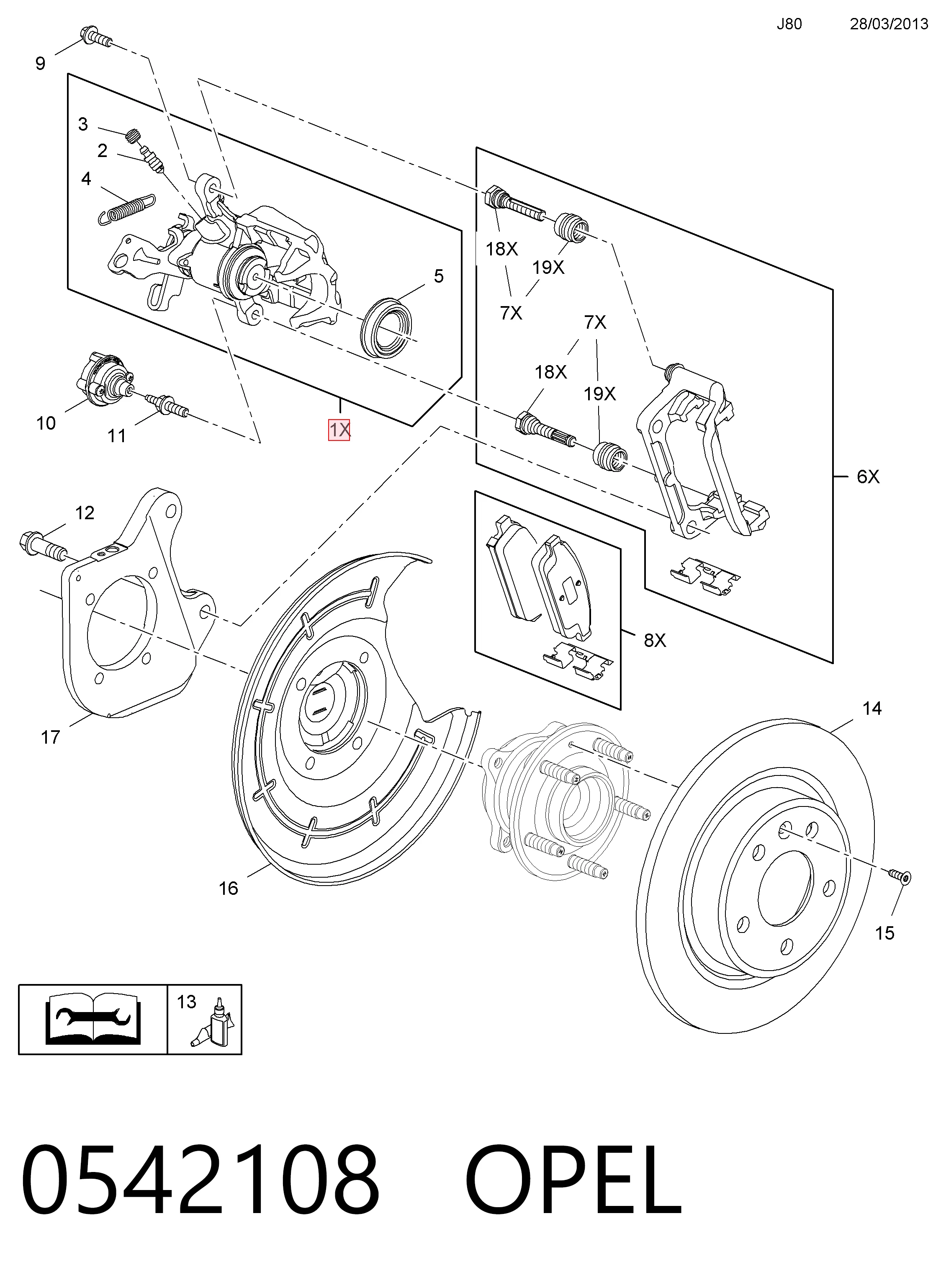 J80 28/03/2013

9

3

2

4

5

18X

19X

7X

7X

18X

19X

10

11

1X

6X

12

8X

17

14

16

15

13

0542108 OPEL