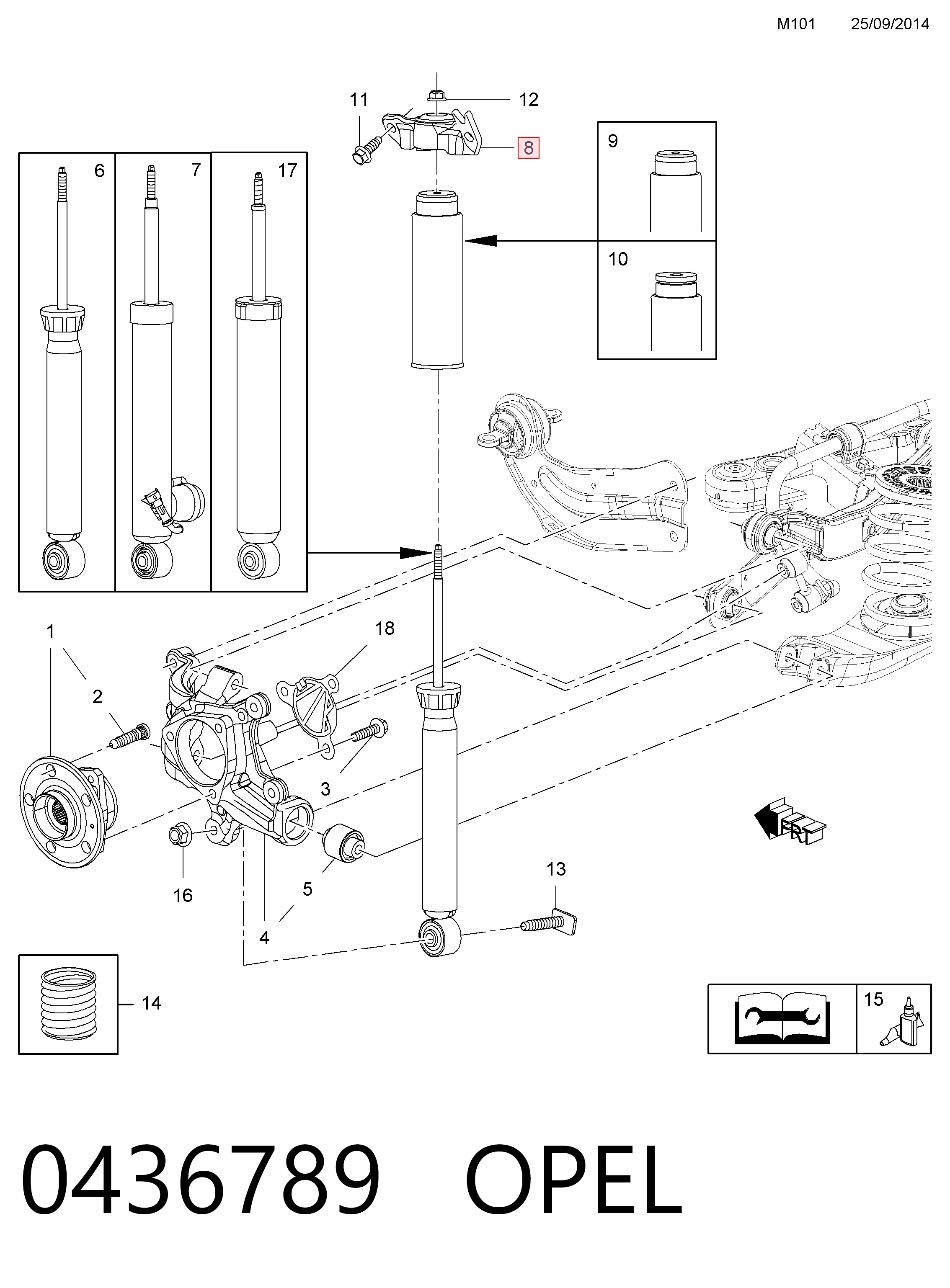 M101 25/09/2014

11
12
8
6
7
17
9
10
1
2
18
3
16
5
4
13
FRT
14
15

0436789 OPEL