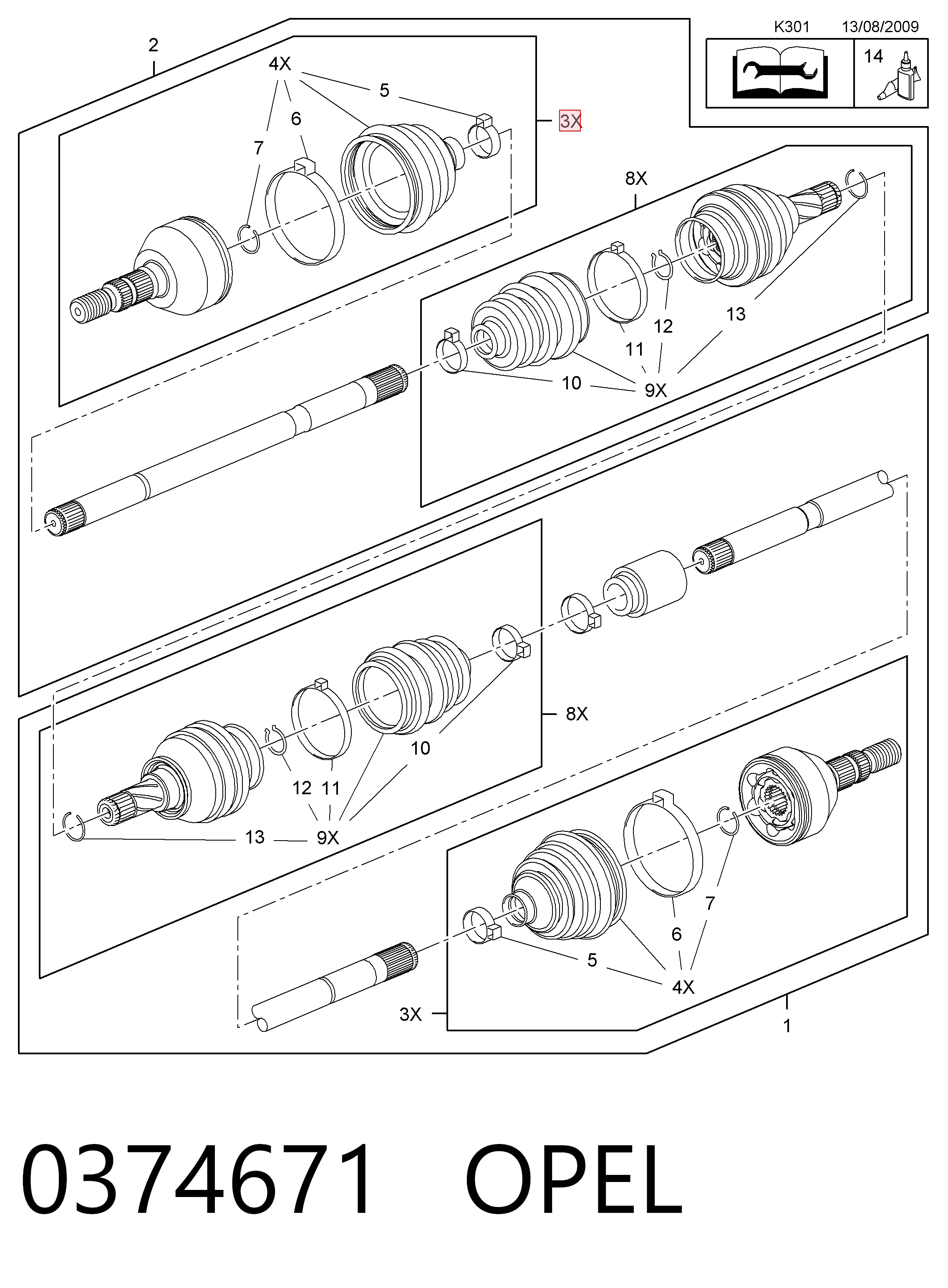 K301 13/08/2009

14

2

4X

5

6

7

3X

8X

13

12

11

10

9X

8X

10

12 11

13 9X

7

6

5

4X

3X

1

0374671 OPEL