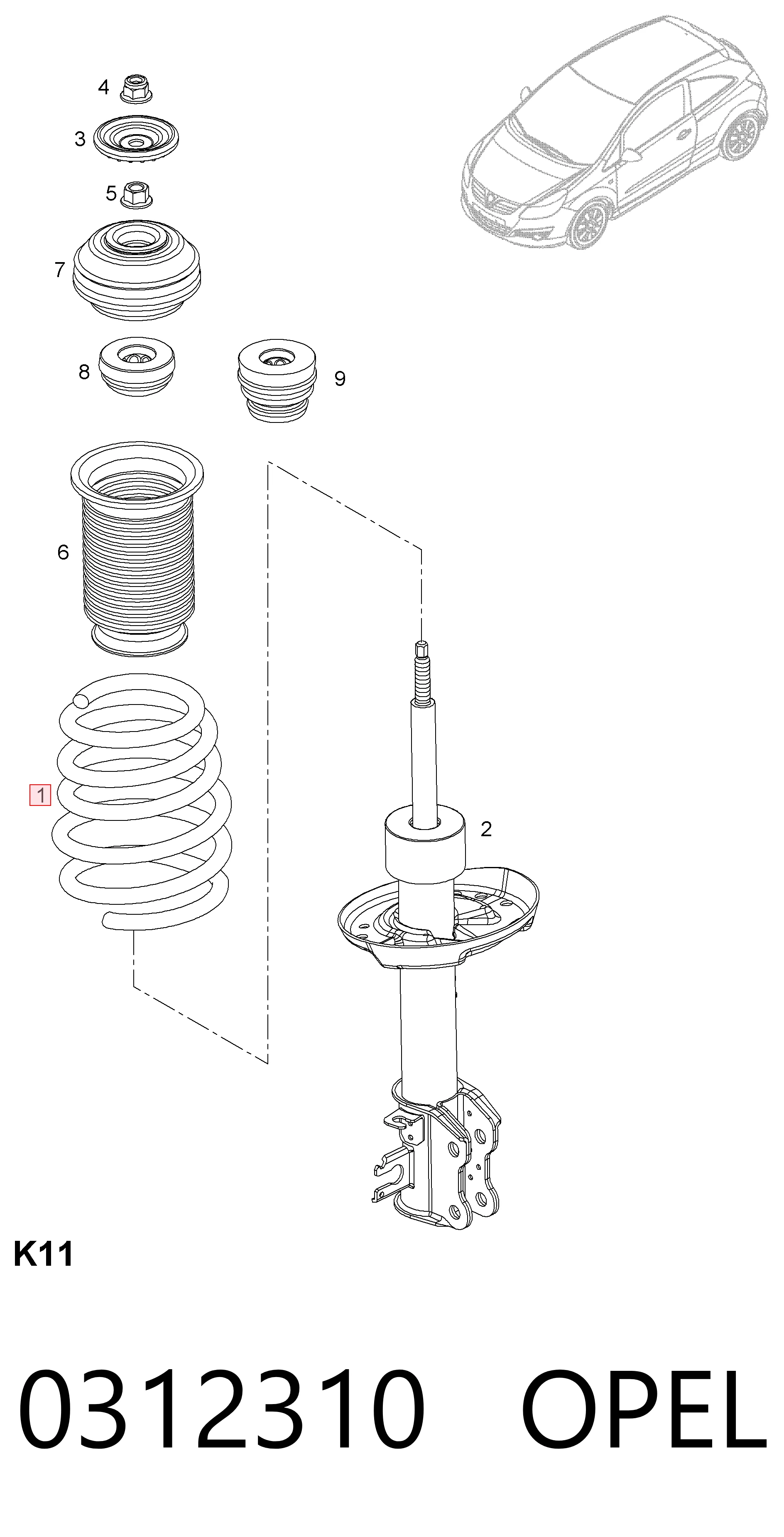 4
3
5
7
8
9
6
1
2
K11

0312310 OPEL