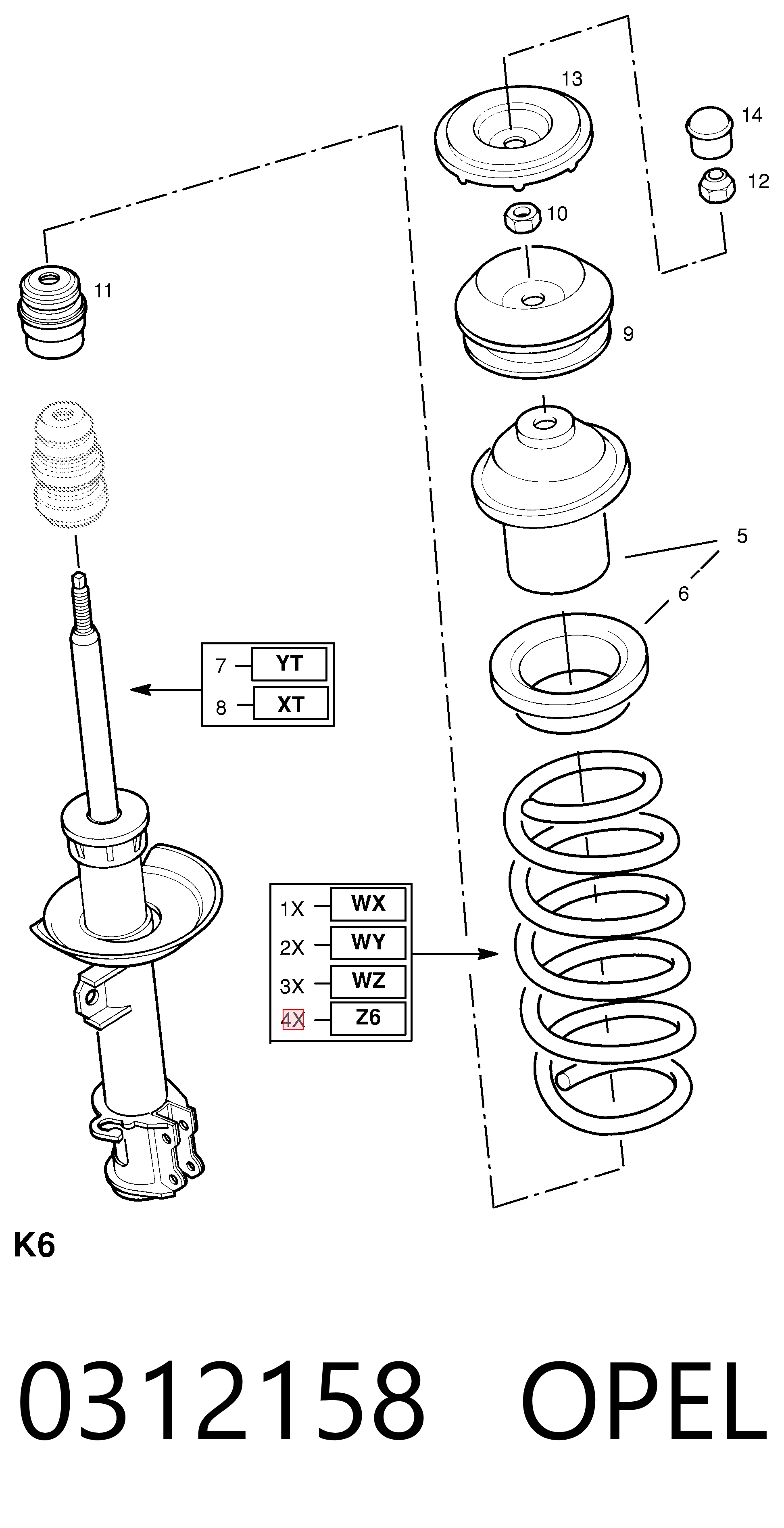 13

14

12

10

11

9

5

6

7 YT
8 XT

1X WX
2X WY
3X WZ
4X Z6

K6

0312158 OPEL